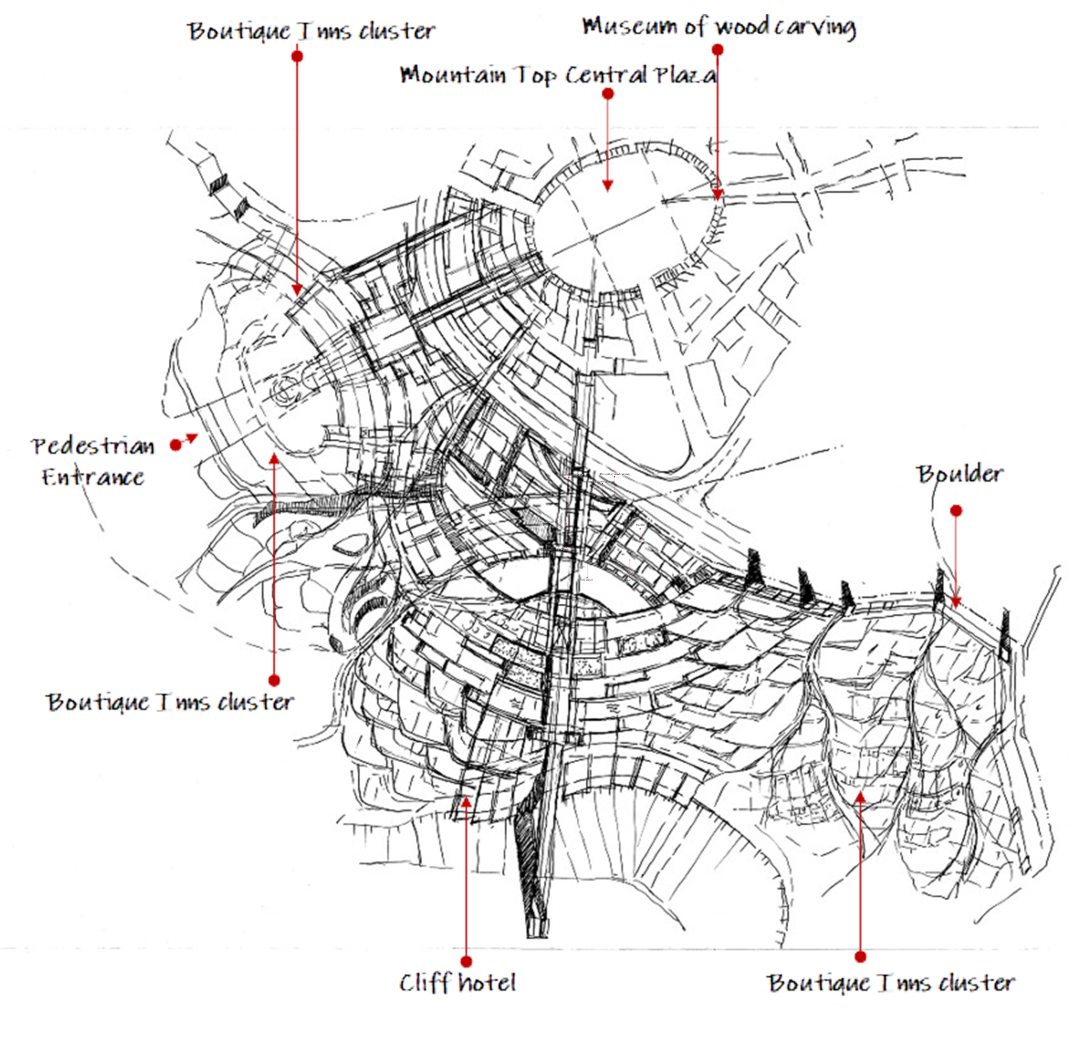 Boutique Inns cluster

Museum of wood carving

Mountain Top Central Plaza

Pedestrian Entrance

Boulder

Boutique Inns cluster

Cliff hotel

Boutique Inns cluster