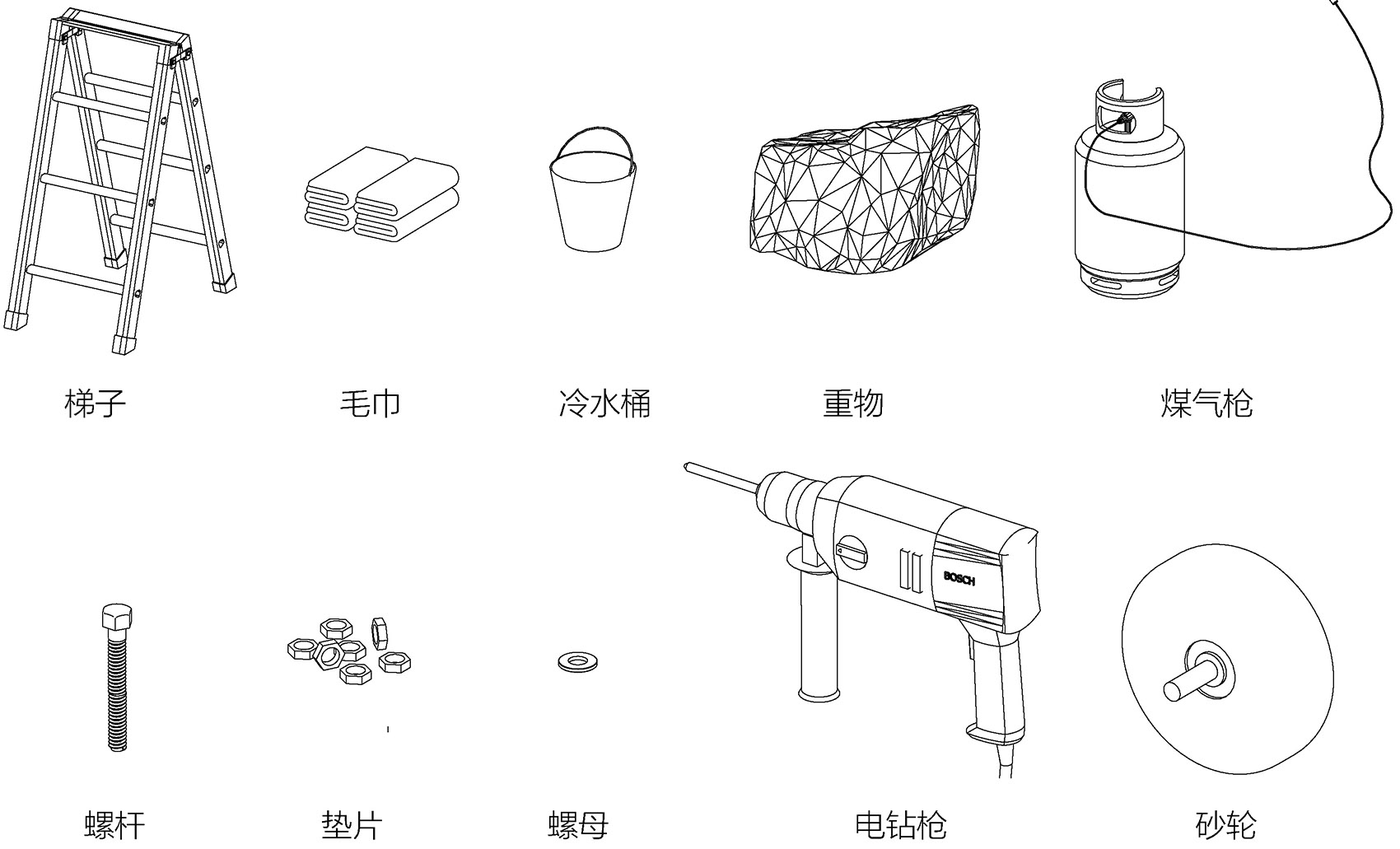 梯子 毛巾 冷水桶 重物 煤气枪

BOSCH

螺杆 垫片 螺母 电钻枪 砂轮