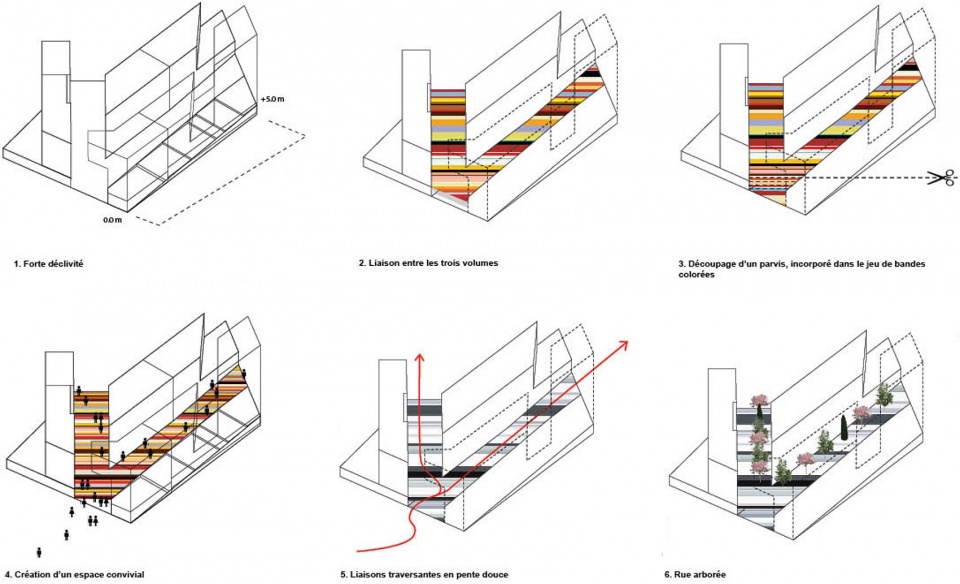 +5.0 m

0.0 m

1. Forte déclivité

2. Liaison entre les trois volumes

3. Découpage d'un parvis, incorporé dans le jeu de bandes colorées

4. Création d'un espace convivial

5. Liaisons traversantes en pente douce

6. Rue arborée