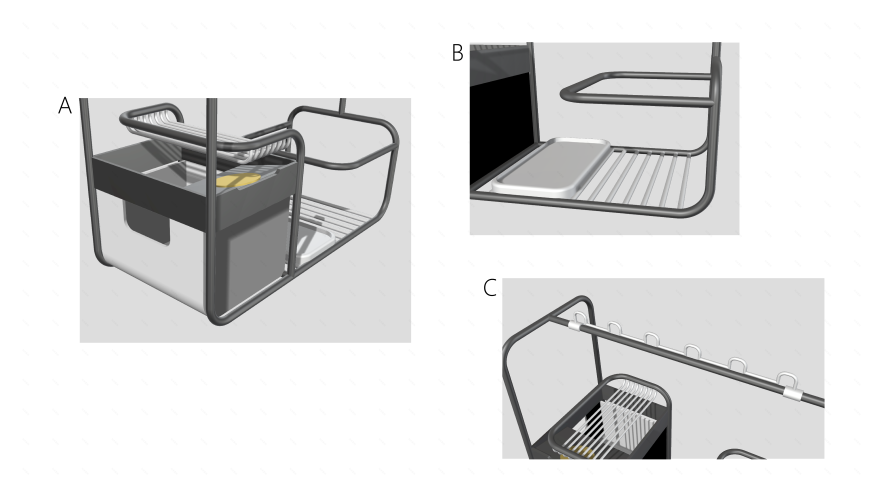 A

B

C