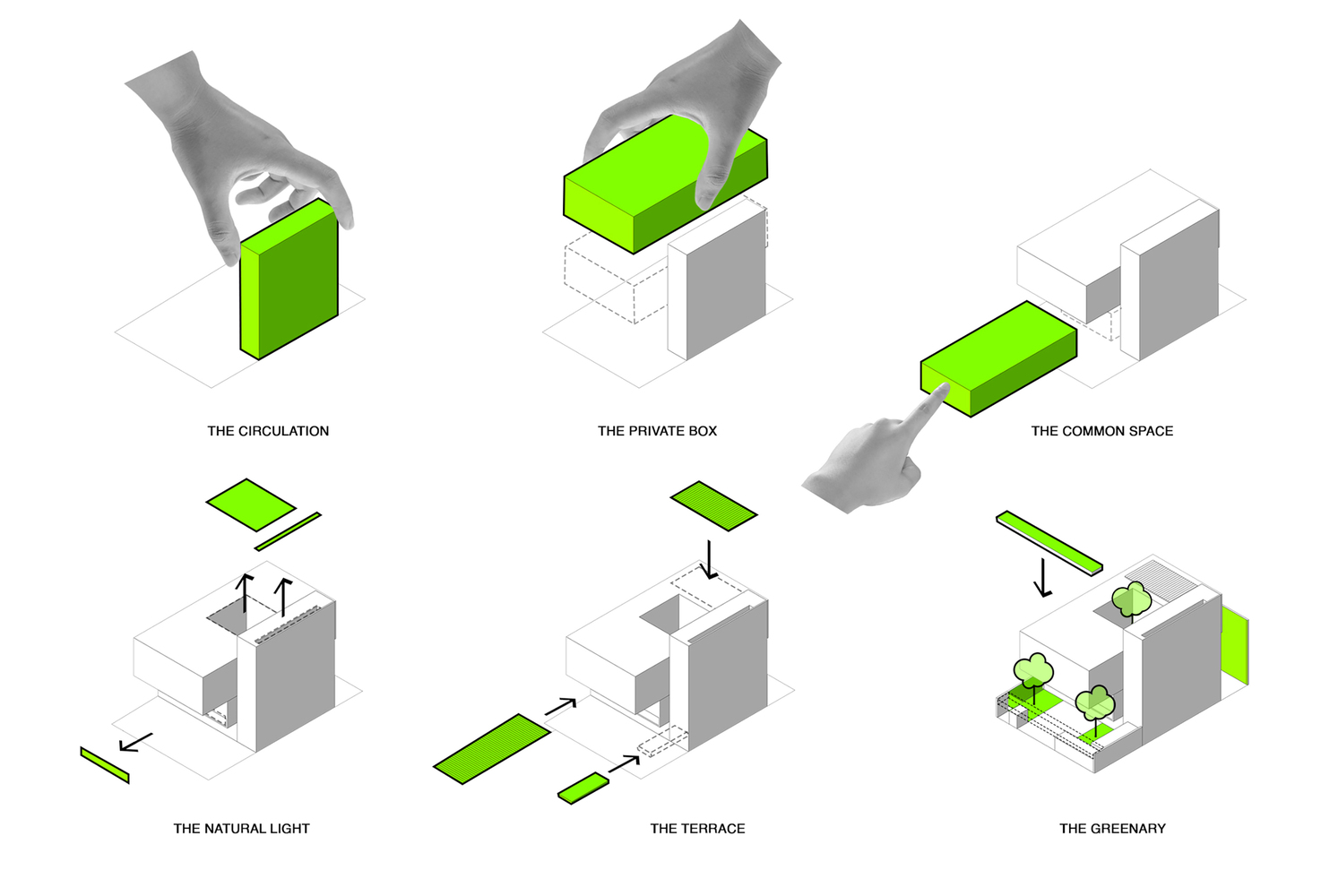 THE CIRCULATION

THE PRIVATE BOX

THE COMMON SPACE

THE NATURAL LIGHT

THE TERRACE

THE GREENARY