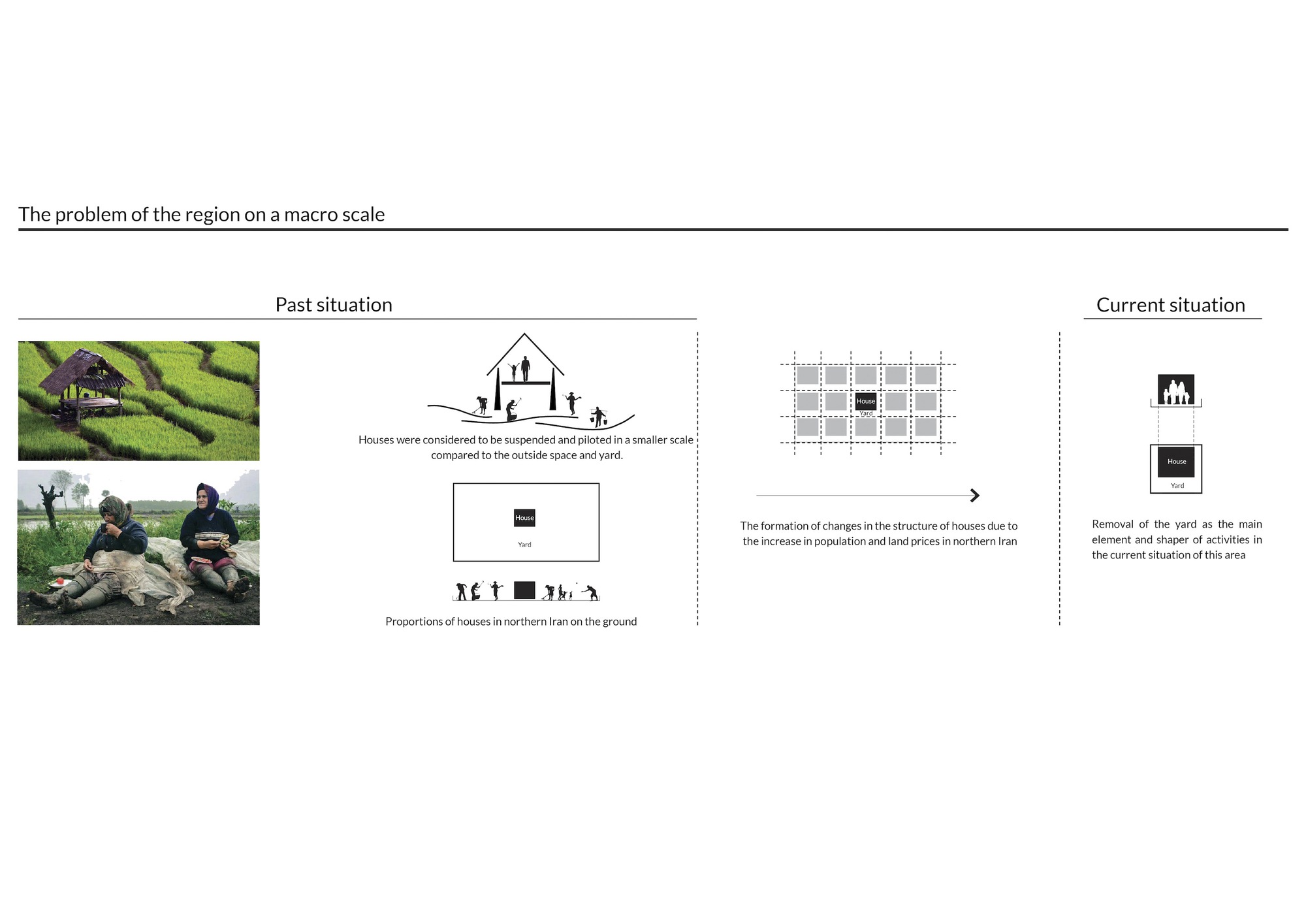 The problem of the region on a macro scale

Past situation

Houses were considered to be suspended and piloted in a smaller scale compared to the outside space and yard.

House

Yard

Proportions of houses in northern Iran on the ground

House

Yard

The formation of changes in the structure of houses due to the increase in population and land prices in northern Iran

Current situation

House

Yard

Removal of the yard as the main element and shaper of activities in the current situation of this area