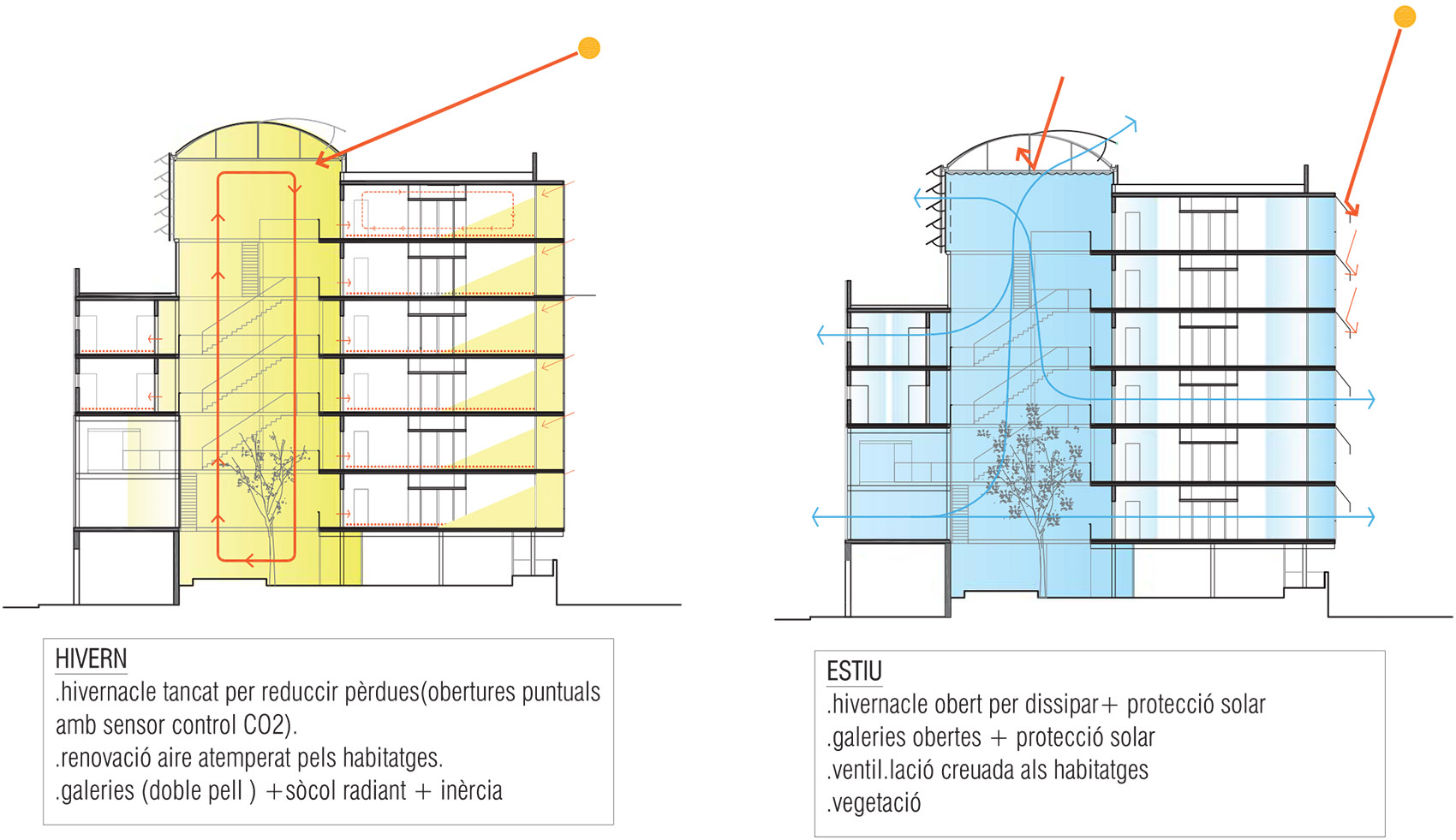 HIVERN
.hivernacle tancat per reduccir pèrdues(obertures puntuals amb sensor control CO2).
.renovació aire atemperat pels habitatges.
.galeries (doble pell ) +sòcol radiant + inèrcia

ESTIU
.hivernacle obert per dissipar+ protecció solar
.galeries obertes + protecció solar
.ventil.lació creuada als habitatges
.vegetació