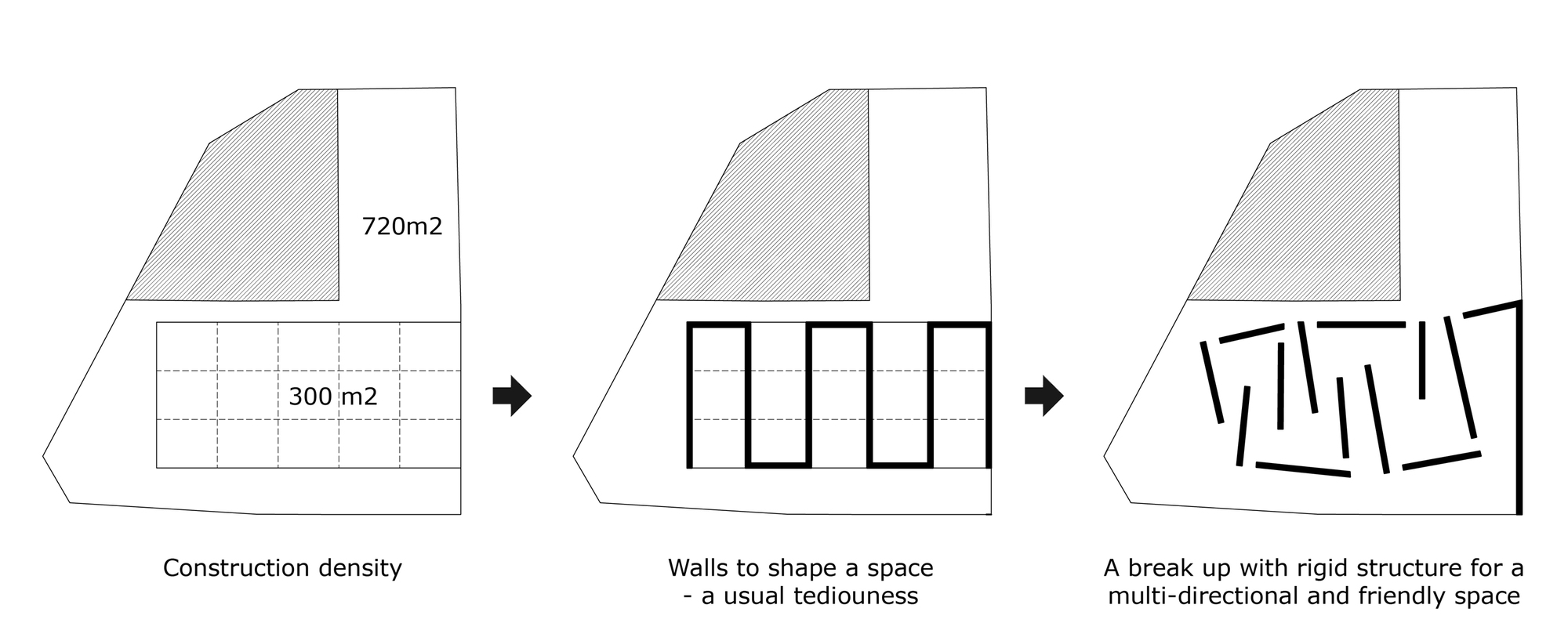 720m2

300 m2

Construction density

Walls to shape a space
- a usual tediouness

A break up with rigid structure for a multi-directional and friendly space