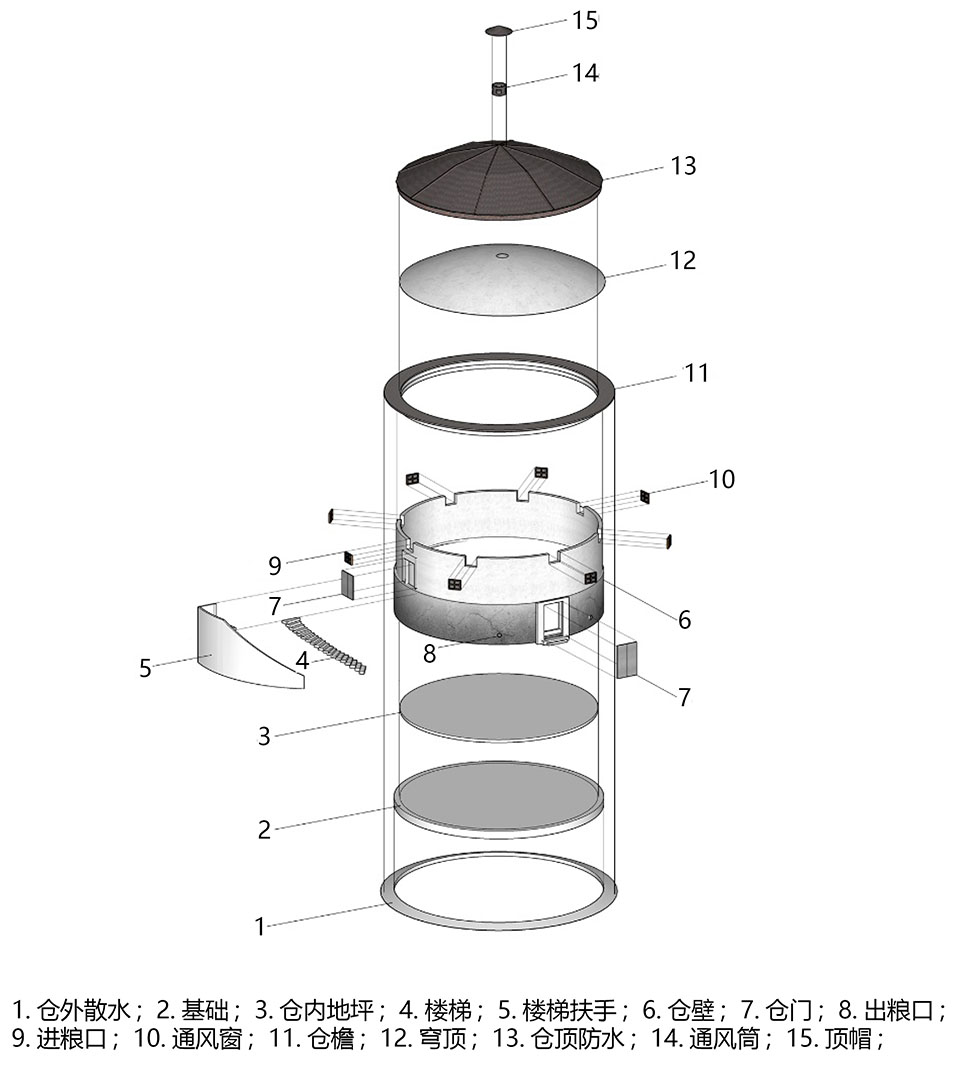 15
14
13
12
11
10
9
7
6
5
4
8
7
3
2
1

1. 仓外散水； 2. 基础； 3. 仓内地坪； 4. 楼梯； 5. 楼梯扶手； 6. 仓壁； 7. 仓门； 8. 出粮口； 9. 进粮口； 10. 通风窗； 11. 仓檐； 12. 穹顶； 13. 仓顶防水； 14. 通风筒； 15. 顶帽；