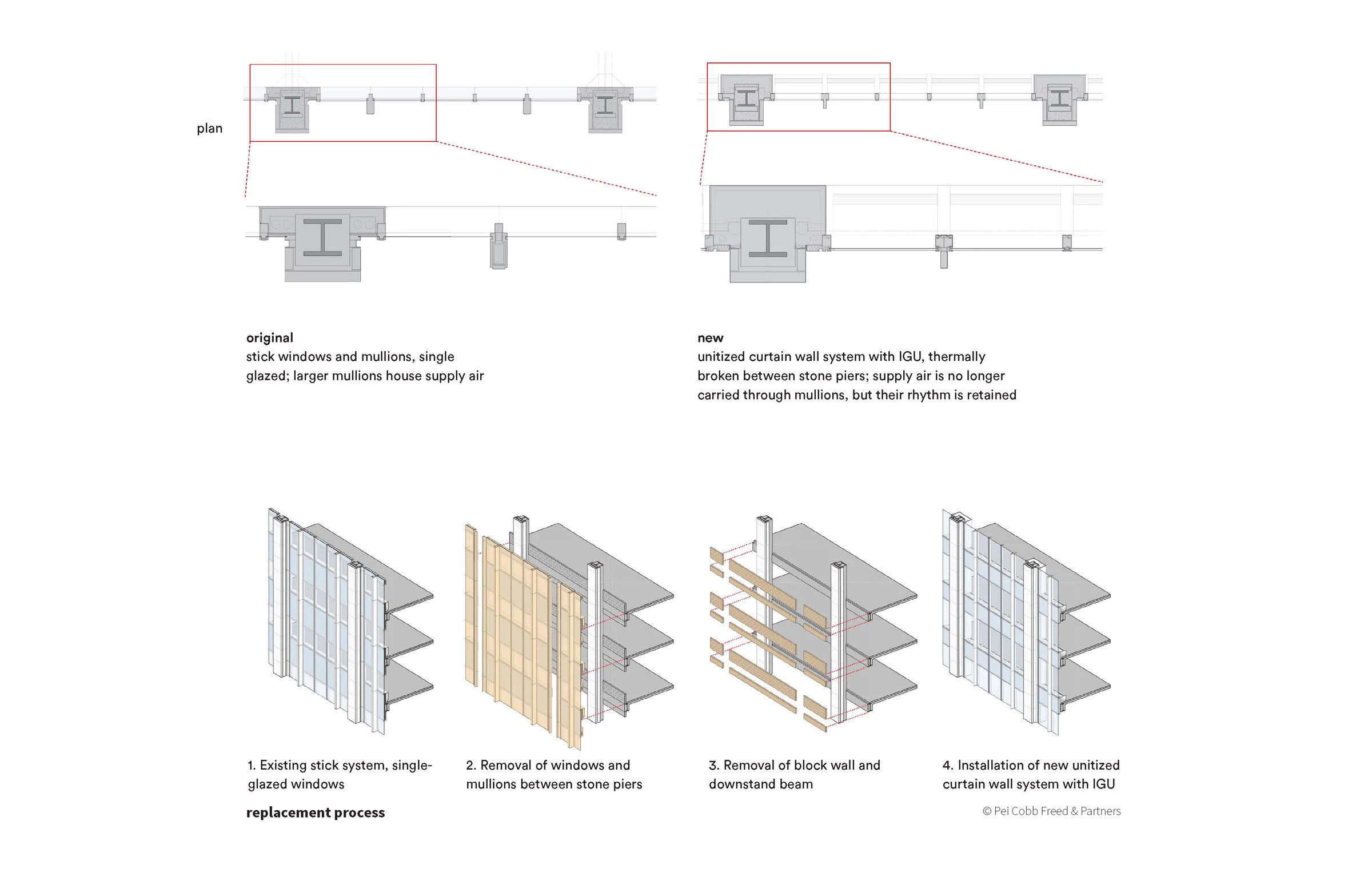 plan

original
stick windows and mullions, single glazed; larger mullions house supply air

new
unitized curtain wall system with IGU, thermally broken between stone piers; supply air is no longer carried through mullions, but their rhythm is retained

1. Existing stick system, single-glazed windows

2. Removal of windows and mullions between stone piers

3. Removal of block wall and downstand beam

4. Installation of new unitized curtain wall system with IGU

replacement process

© Pei Cobb Freed & Partners