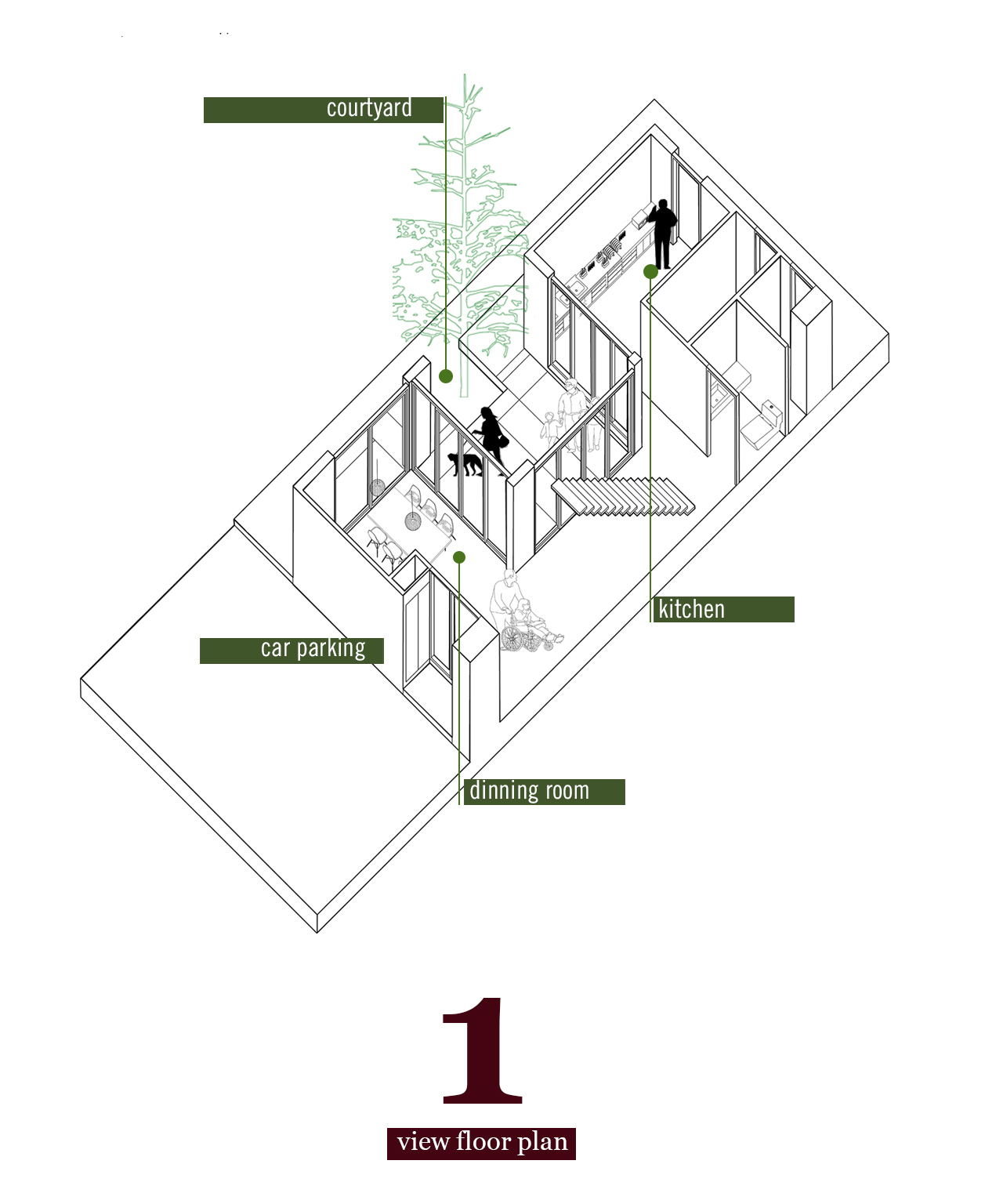 courtyard

kitchen

car parking

dinning room

1

view floor plan