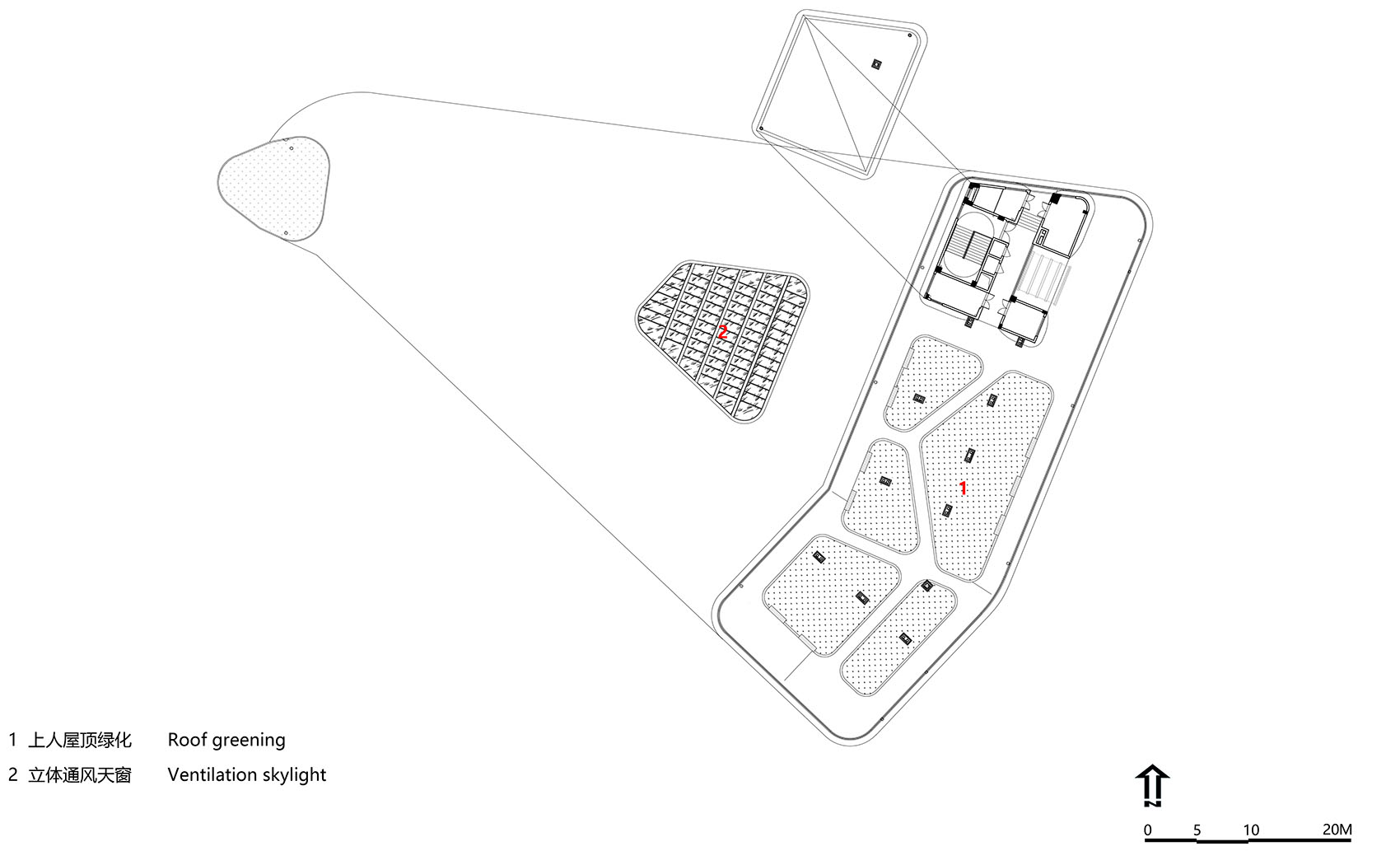 2

1

1 上人屋顶绿化 Roof greening
2 立体通风天窗 Ventilation skylight

N

0 5 10 20M