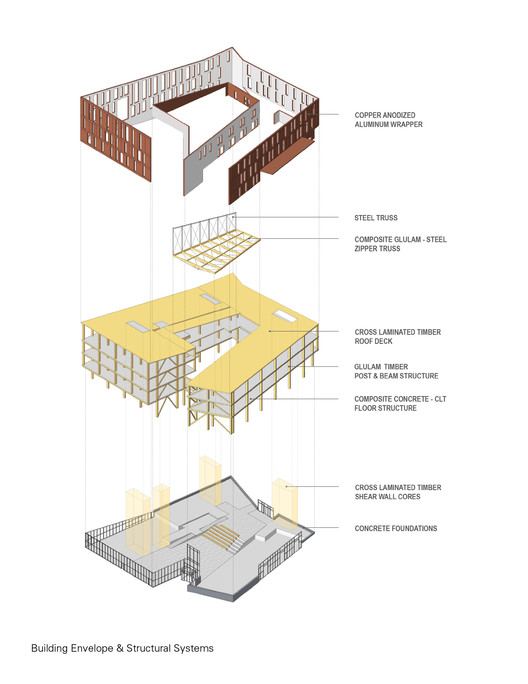 COPPER ANODIZED
ALUMINUM WRAPPER

STEEL TRUSS

COMPOSITE GLULAM - STEEL
ZIPPER TRUSS

CROSS LAMINATED TIMBER
ROOF DECK

GLULAM TIMBER
POST & BEAM STRUCTURE

COMPOSITE CONCRETE - CLT
FLOOR STRUCTURE

CROSS LAMINATED TIMBER
SHEAR WALL CORES

CONCRETE FOUNDATIONS

Building Envelope & Structural Systems