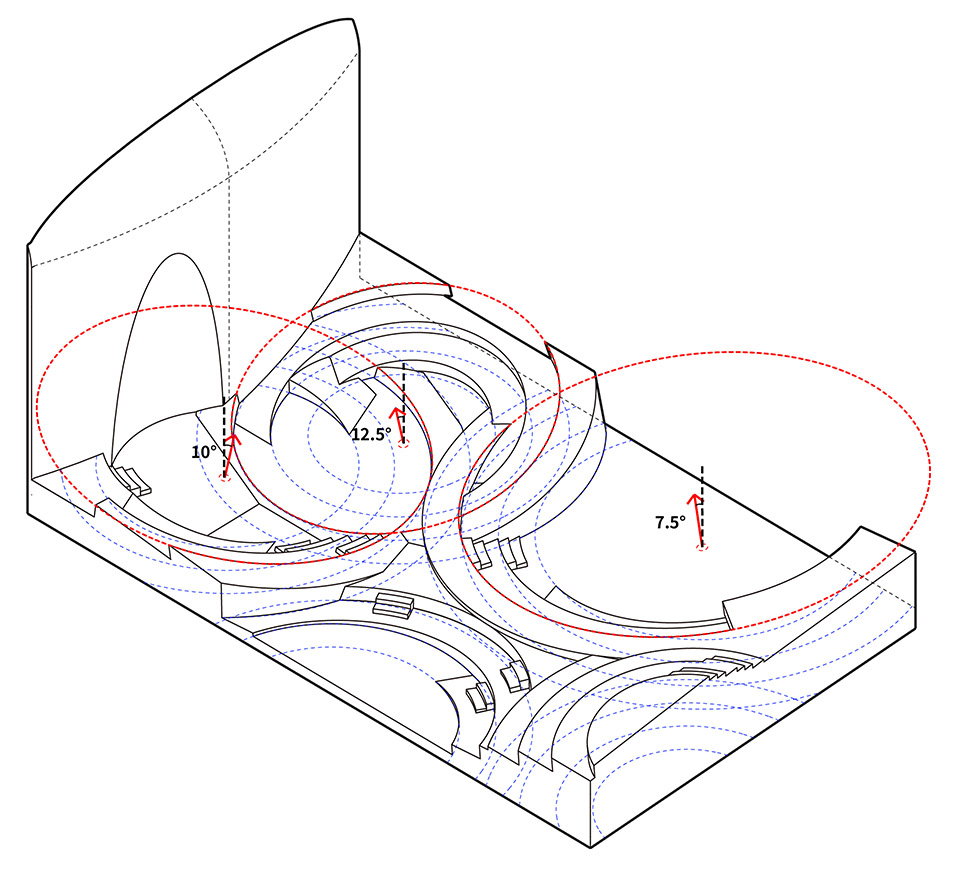 10°
12.5°
7.5°