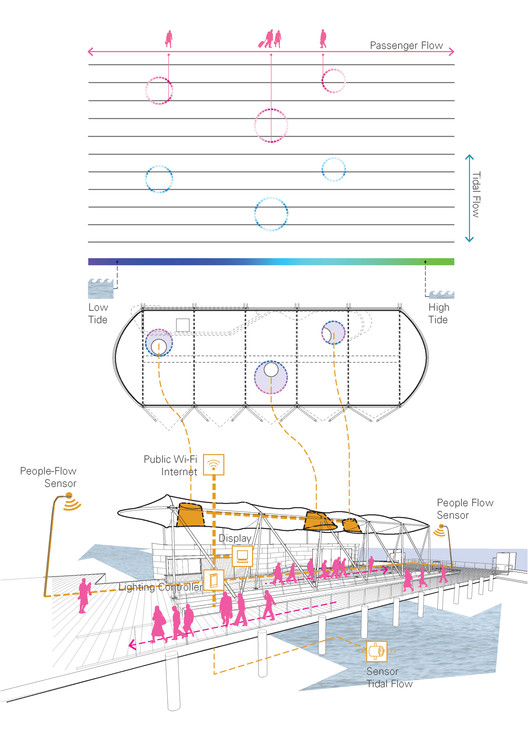 Passenger Flow

Tidal Flow

Low Tide

High Tide

Public Wi-Fi Internet

People-Flow Sensor

People Flow Sensor

Display

Lighting Controller

Sensor Tidal Flow