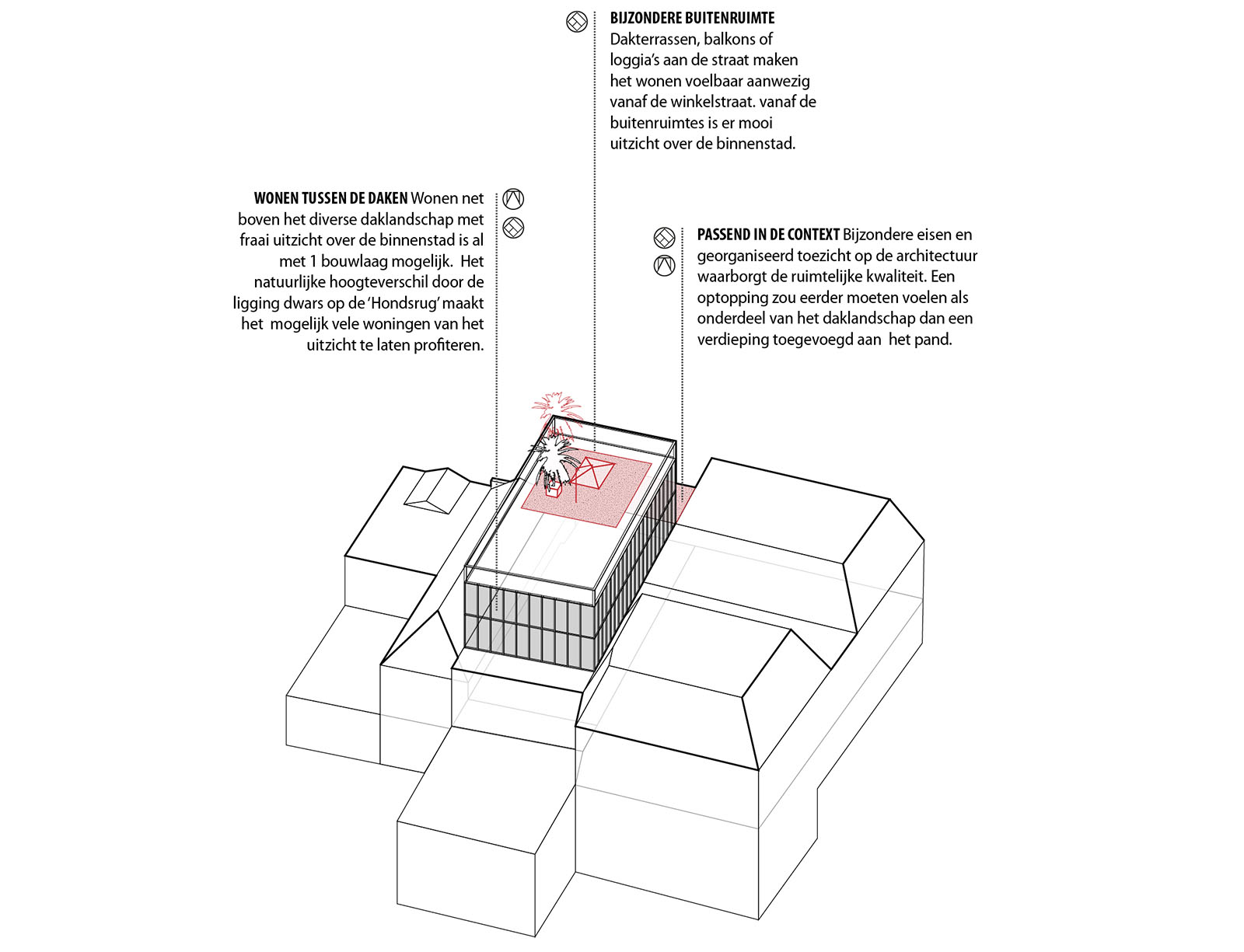 BIJZONDERE BUITENRUIMTE
Dakterrassen, balkons of loggia's aan de straat maken het wonen voelbaar aanwezig vanaf de winkelstraat. vanaf de buitenruimtes is er mooi uitzicht over de binnenstad.

WONEN TUSSEN DE DAKEN Wonen net boven het diverse daklandschap met fraai uitzicht over de binnenstad is al met 1 bouwlaag mogelijk. Het natuurlijke hoogteverschil door de ligging dwars op de 'Hondsrug' maakt het mogelijk vele woningen van het uitzicht te laten profiteren.

PASSEND IN DE CONTEXT Bijzondere eisen en georganiseerd toezicht op de architectuur waarborgt de ruimtelijke kwaliteit. Een optopping zou eerder moeten voelen als onderdeel van het daklandschap dan een verdieping toegevoegd aan het pand.