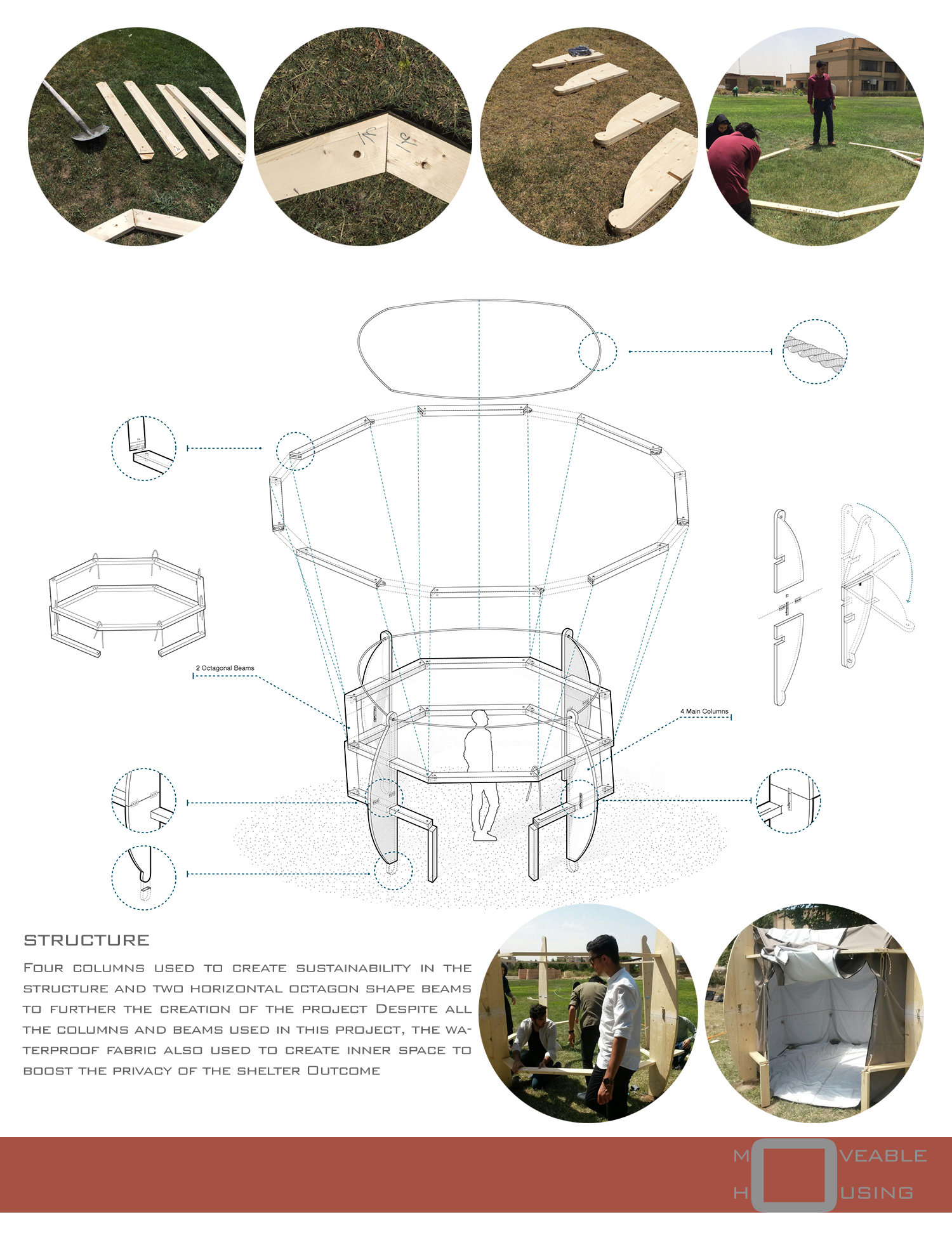 2 Octagonal Beams

4 Main Columns

STRUCTURE

Four columns used to create sustainability in the structure and two horizontal octagon shape beams to further the creation of the project Despite all the columns and beams used in this project, the waterproof fabric also used to create inner space to boost the privacy of the shelter Outcome

M VEABLE
H USING