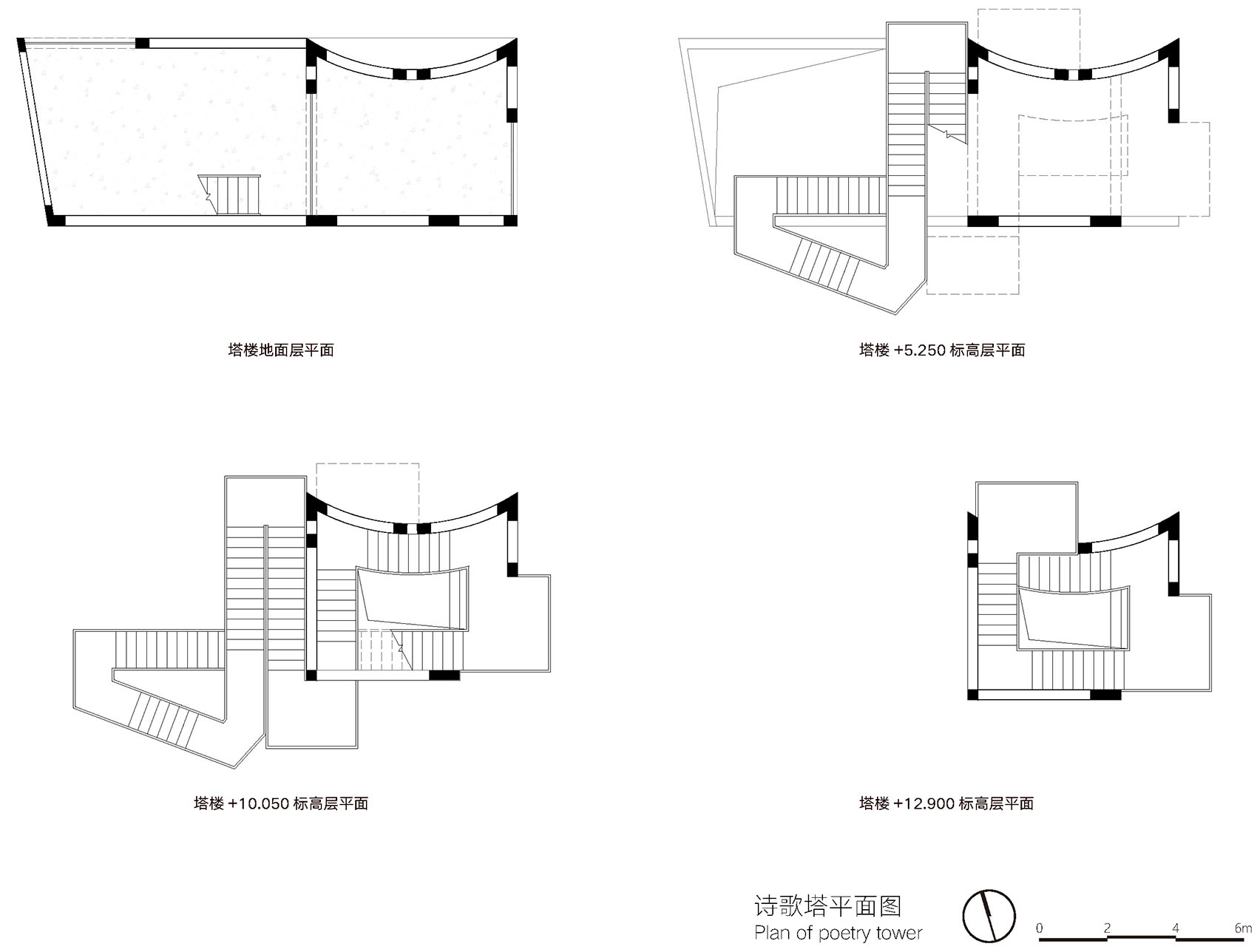 塔楼地面层平面

塔楼 +5.250 标高层平面

塔楼 +10.050 标高层平面

塔楼 +12.900 标高层平面

诗歌塔平面图
Plan of poetry tower

0 2 4 6m