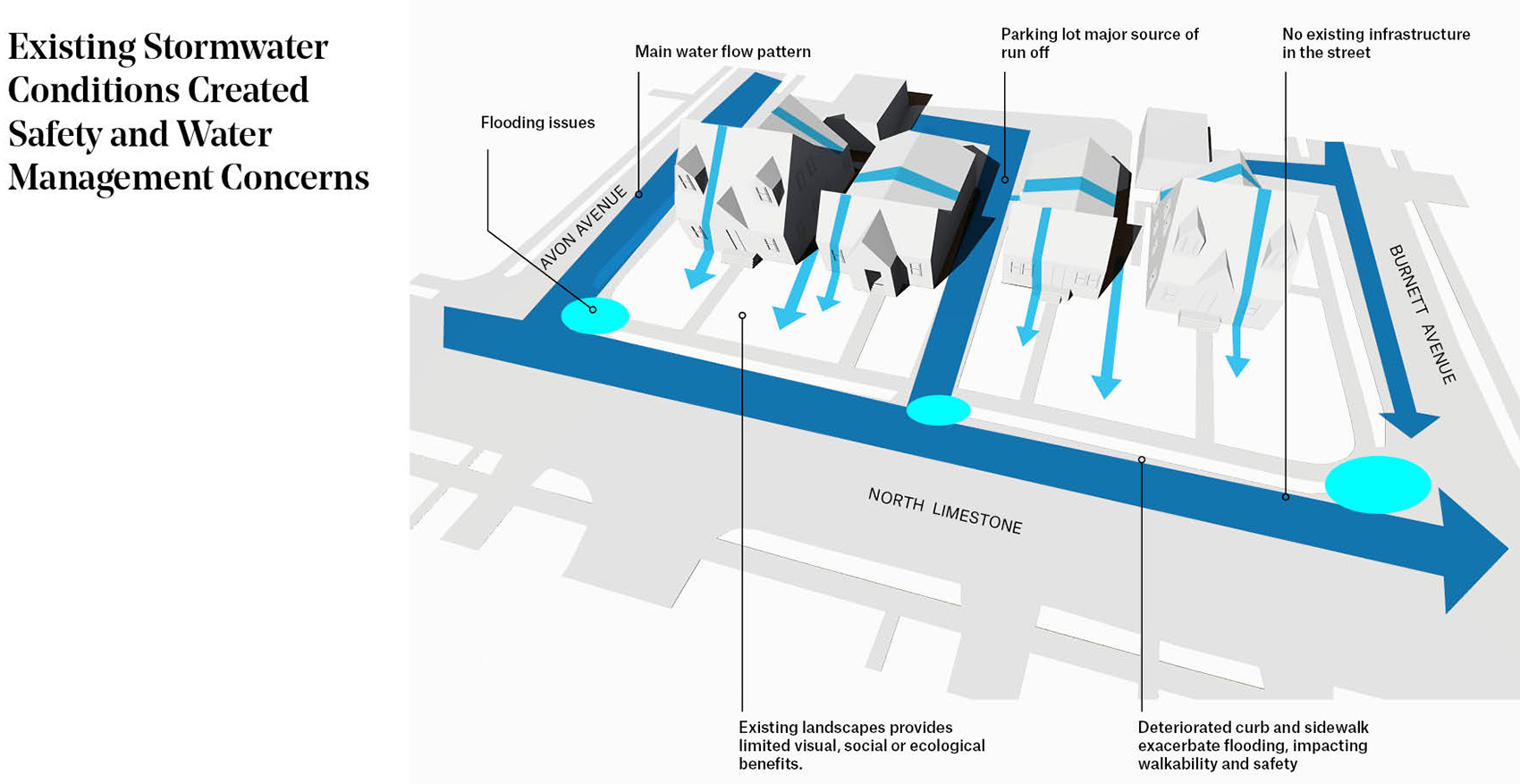 Existing Stormwater Conditions Created Safety and Water Management Concerns

Main water flow pattern

Parking lot major source of run off

No existing infrastructure in the street

Flooding issues

AVON AVENUE

BURNETT AVENUE

NORTH LIMESTONE

Existing landscapes provides limited visual, social or ecological benefits.

Deteriorated curb and sidewalk exacerbate flooding, impacting walkability and safety