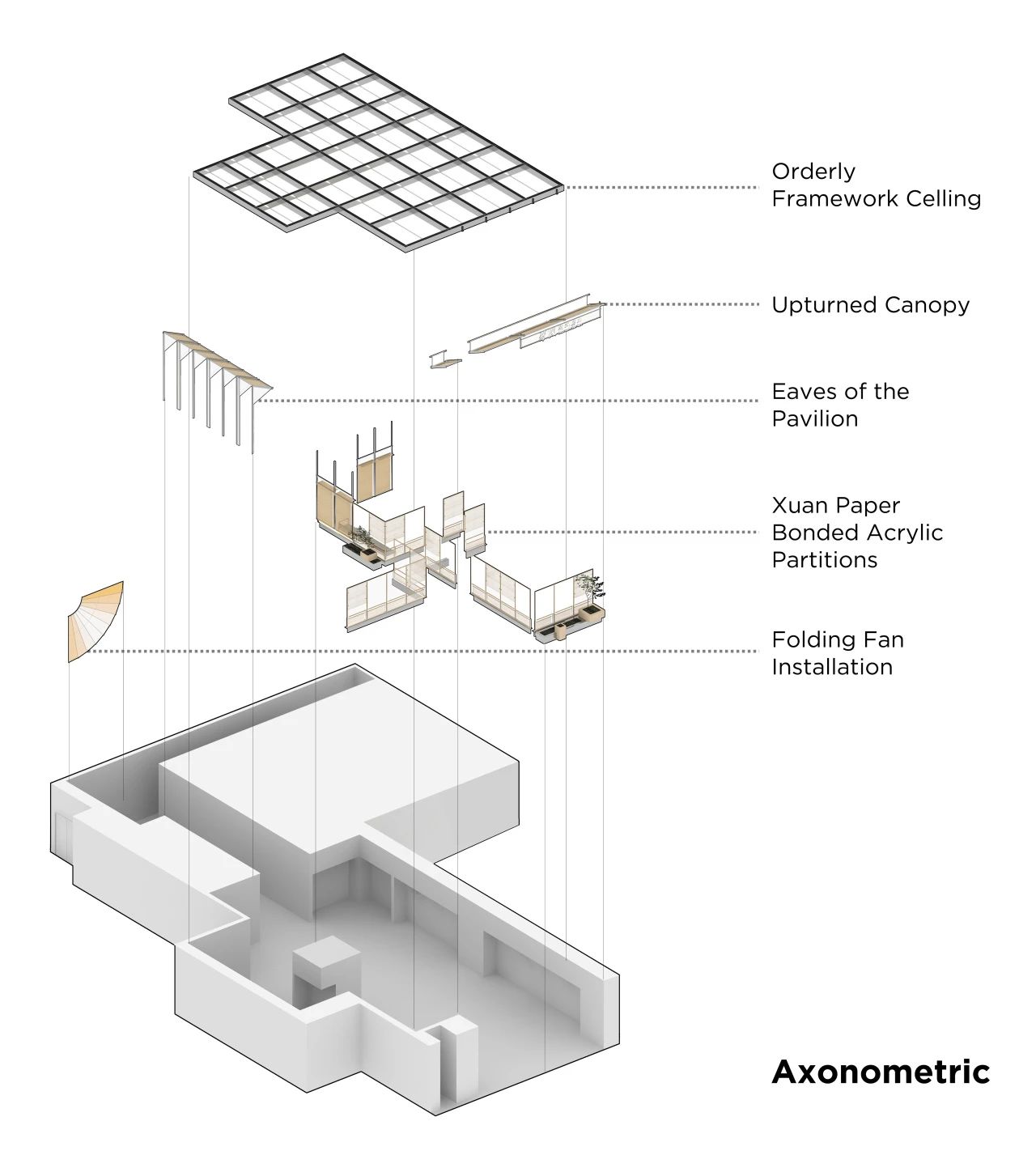 Orderly
Framework Celling

Upturned Canopy

Eaves of the
Pavilion

Xuan Paper
Bonded Acrylic
Partitions

Folding Fan
Installation

Axonometric