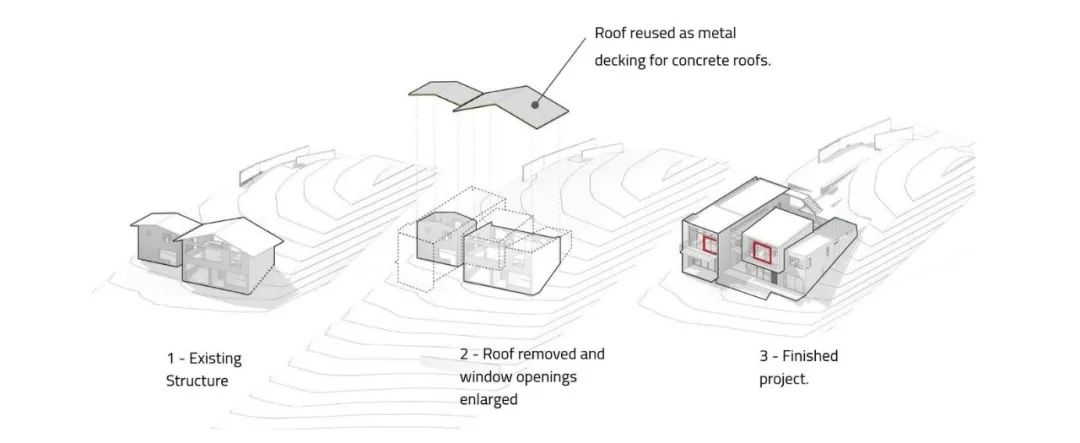 Roof reused as metal decking for concrete roofs.

1 - Existing Structure

2 - Roof removed and window openings enlarged

3 - Finished project.