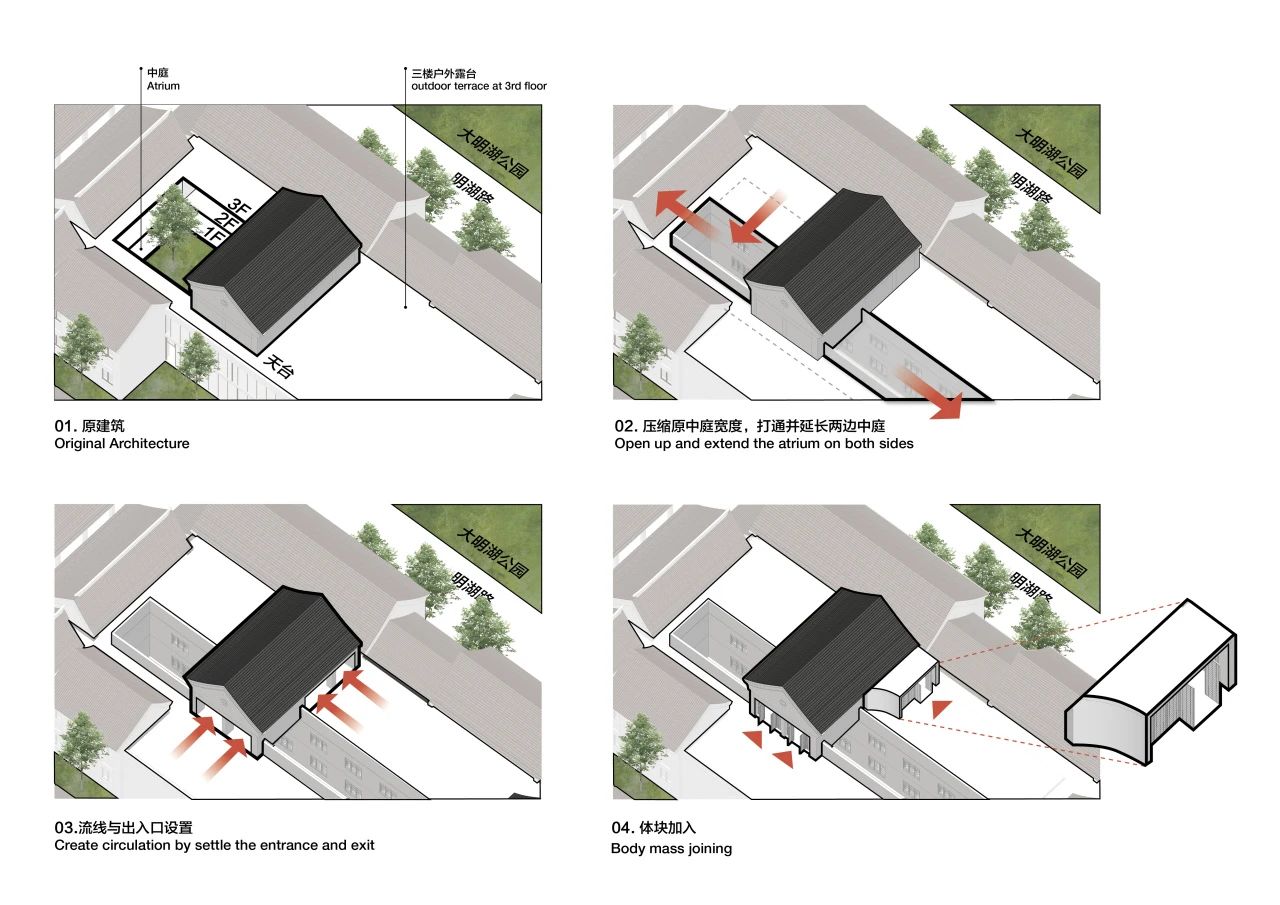 中庭
Atrium

三楼户外露台
outdoor terrace at 3rd floor

大明湖公园

明湖路

3F
2F
1F

天台

01. 原建筑
Original Architecture

大明湖公园

明湖路

02. 压缩原中庭宽度，打通并延长两边中庭
Open up and extend the atrium on both sides

大明湖公园

明湖路

03.流线与出入口设置
Create circulation by settle the entrance and exit

大明湖公园

明湖路

04. 体块加入
Body mass joining