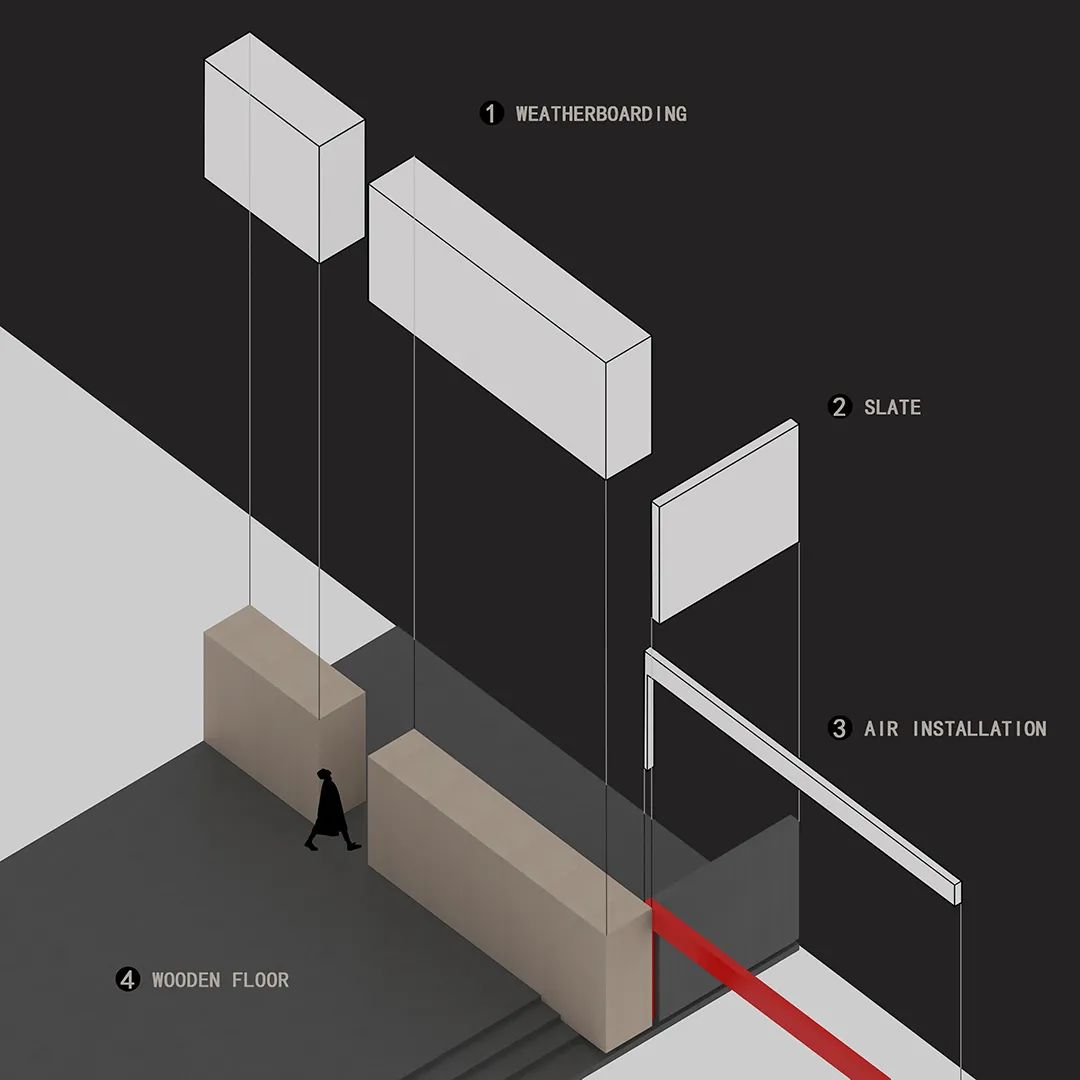 1 WEATHERBOARDING

2 SLATE

3 AIR INSTALLATION

4 WOODEN FLOOR