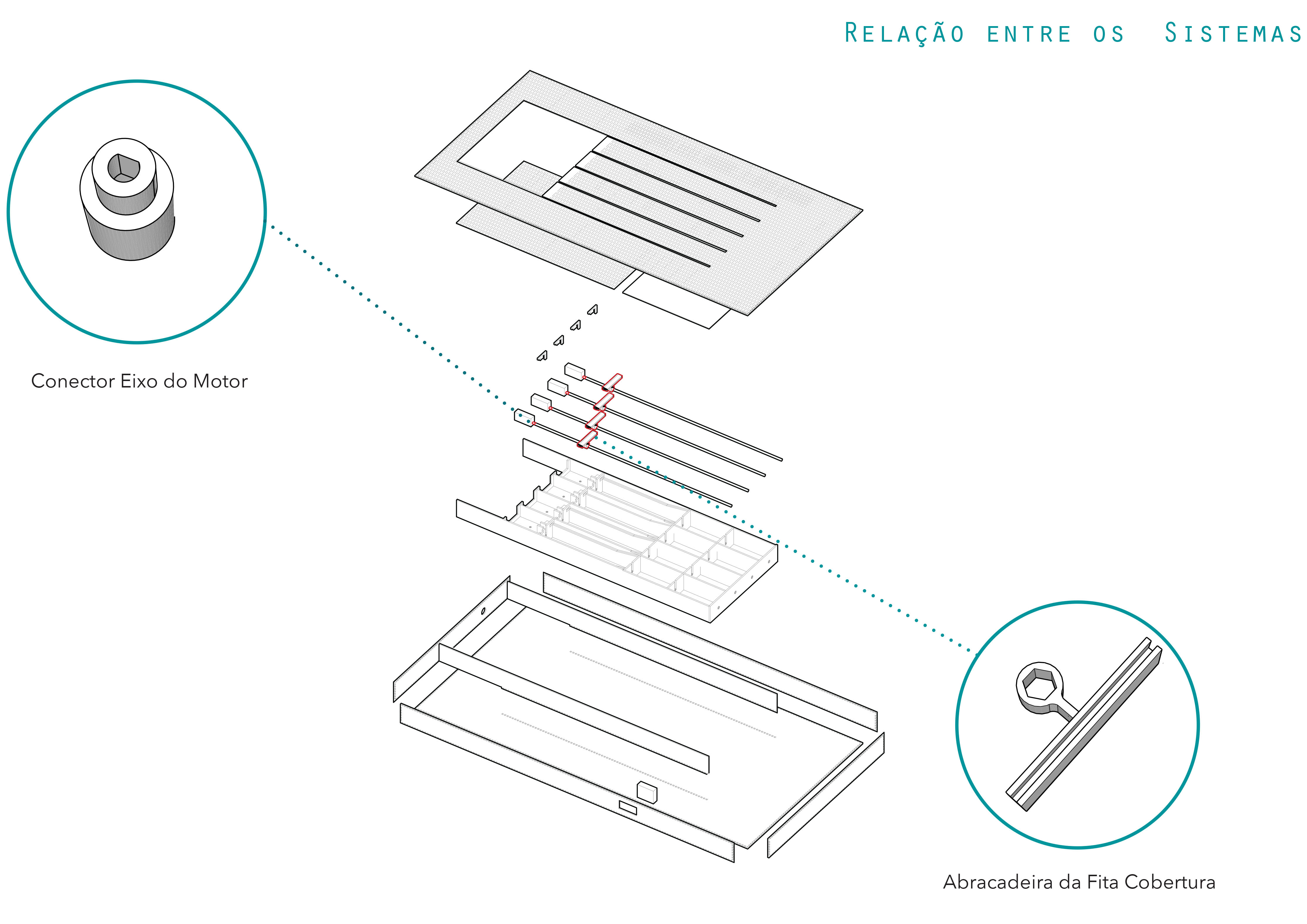 Relação entre os Sistemas

Conector Eixo do Motor

Abracadeira da Fita Cobertura