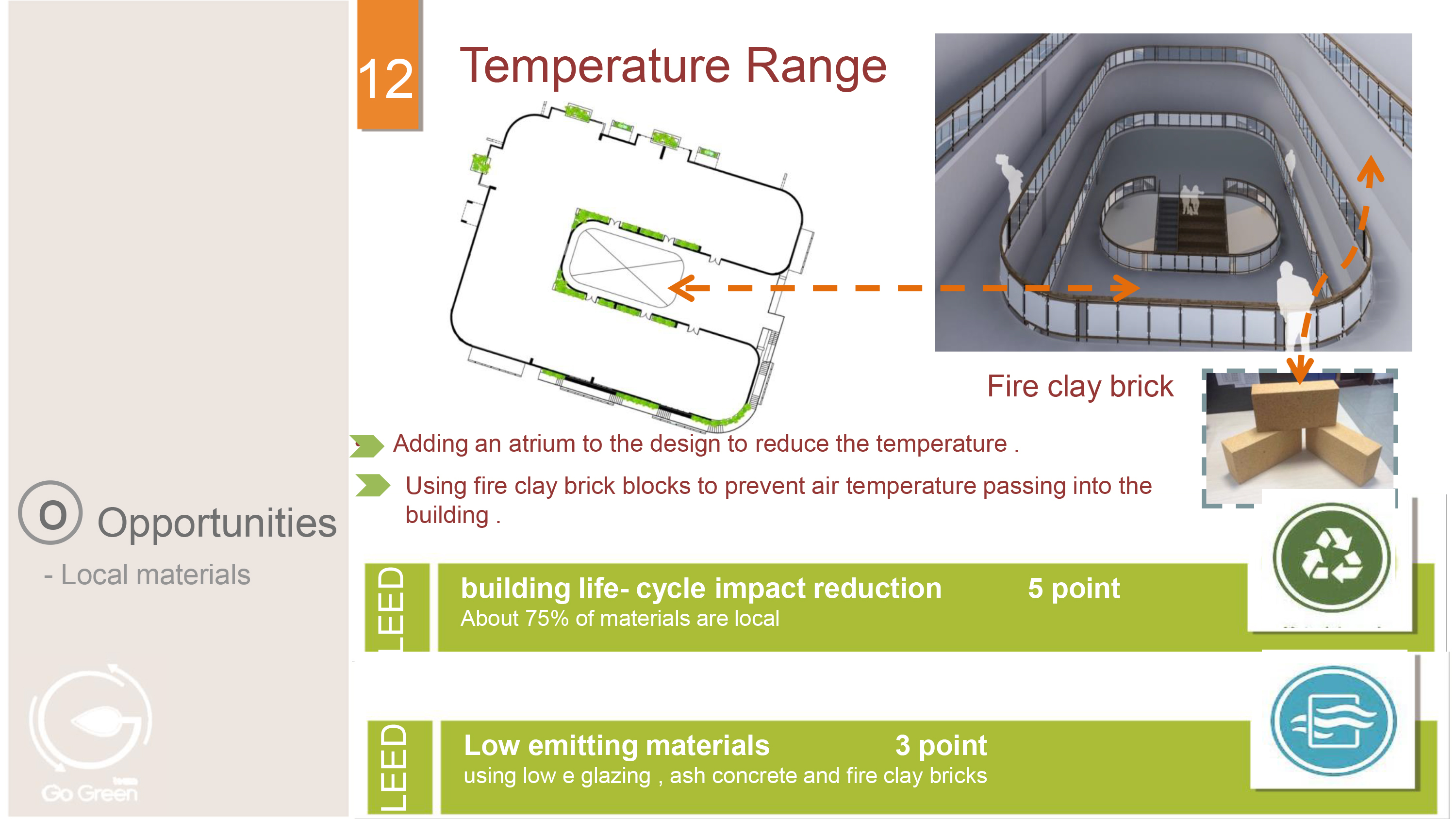 12

Temperature Range

Fire clay brick

Adding an atrium to the design to reduce the temperature .

Using fire clay brick blocks to prevent air temperature passing into the building .

O Opportunities

- Local materials

LEED

building life- cycle impact reduction 5 point

About 75% of materials are local

LEED

Low emitting materials 3 point

using low e glazing , ash concrete and fire clay bricks

Go Green team