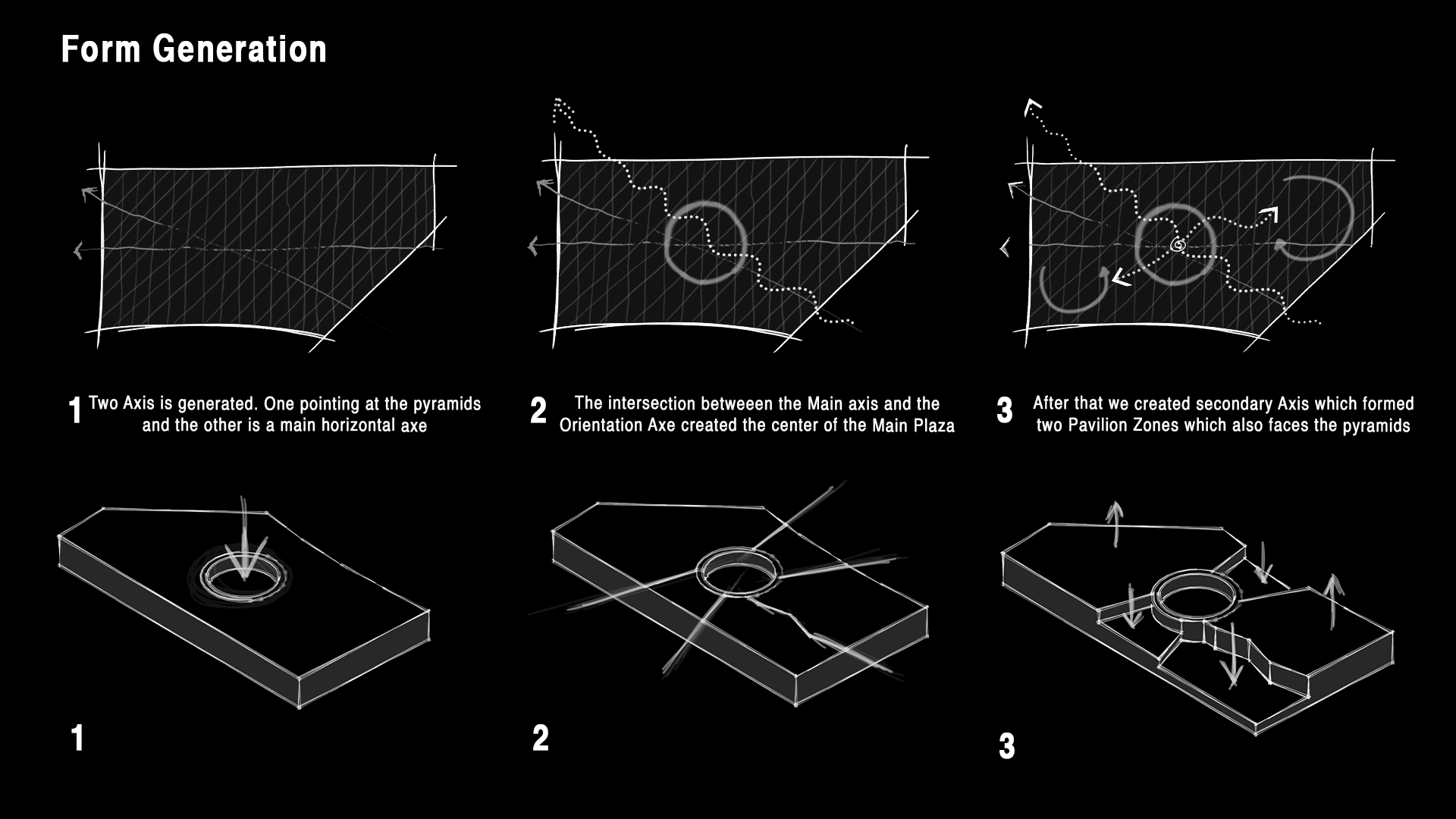 Form Generation

1 Two Axis is generated. One pointing at the pyramids and the other is a main horizontal axe

2 The intersection betweeen the Main axis and the Orientation Axe created the center of the Main Plaza

3 After that we created secondary Axis which formed two Pavilion Zones which also faces the pyramids

1

2

3