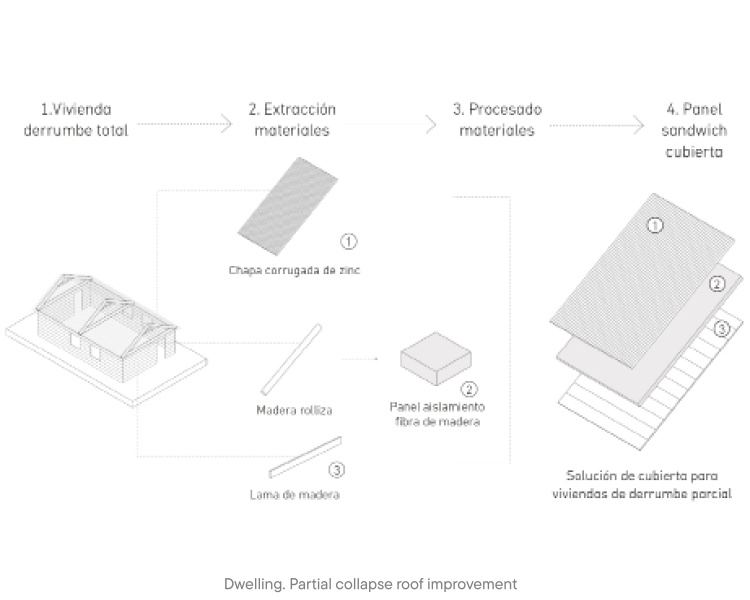 1.Vivienda derrumbe total

2. Extracción materiales

3. Procesado materiales

4. Panel sandwich cubierta

①

Chapa corrugada de zinc

Madera rolliza

②

Panel aislamiento fibra de madera

③

Lama de madera

①

②

③

Solución de cubierta para viviendas de derrumbe parcial

Dwelling. Partial collapse roof improvement