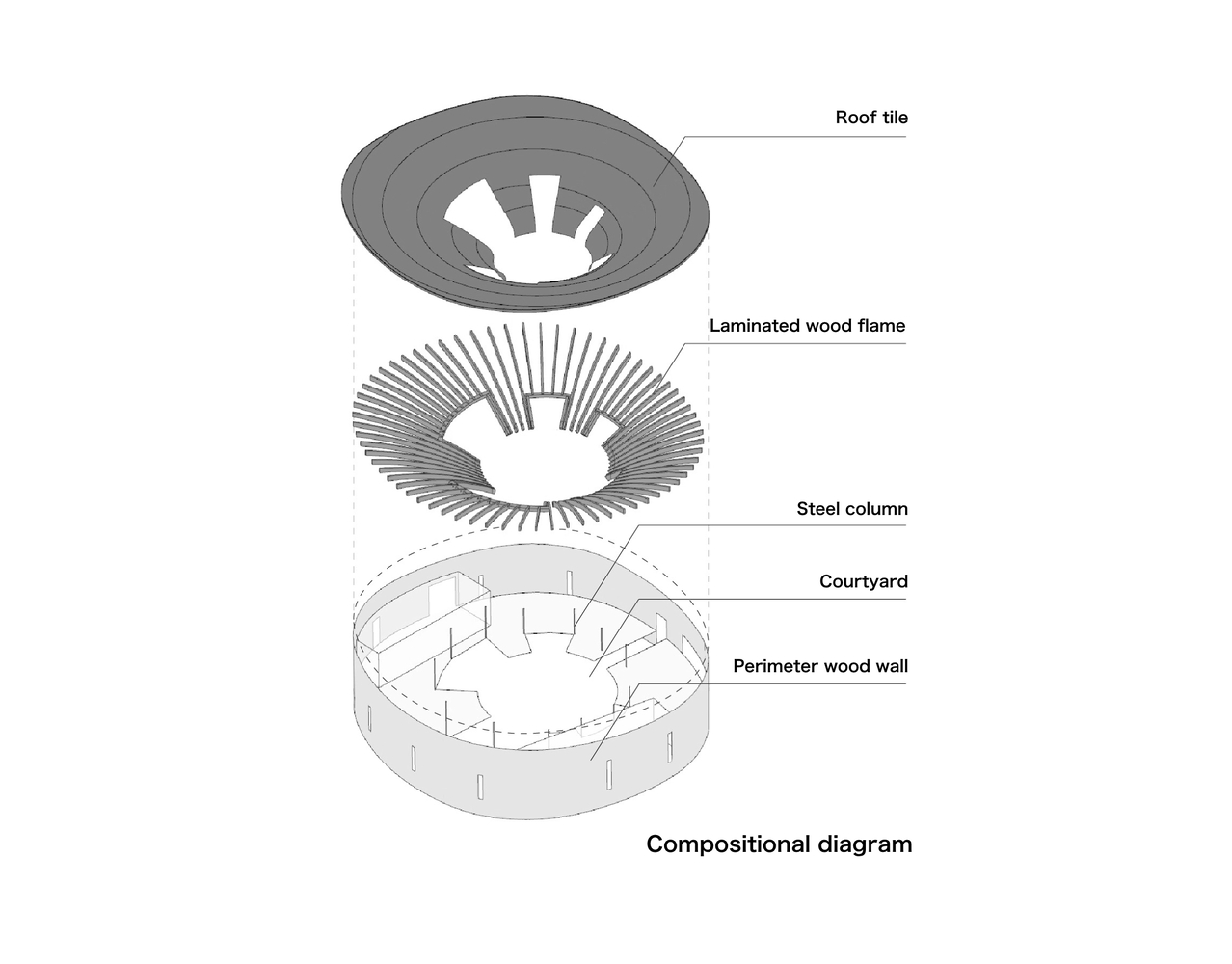 Roof tile

Laminated wood flame

Steel column

Courtyard

Perimeter wood wall

Compositional diagram