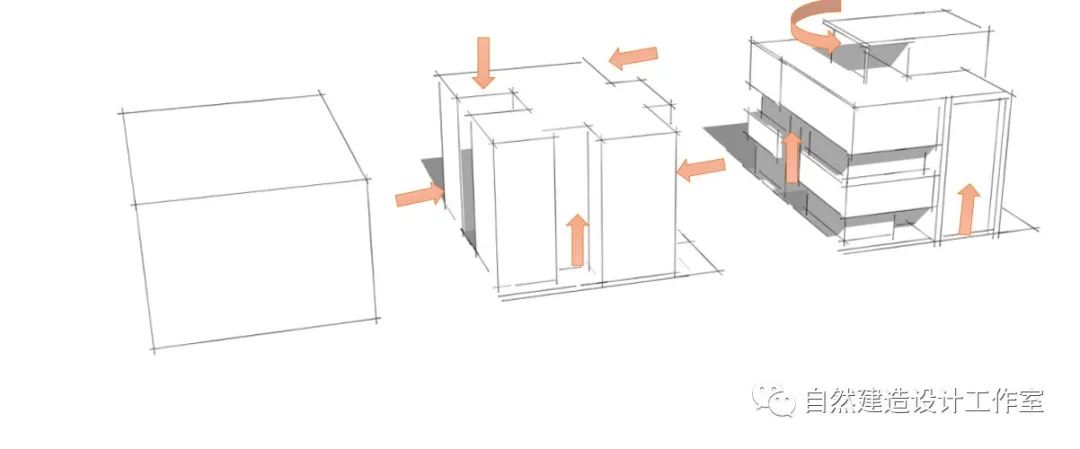 自然建造设计工作室