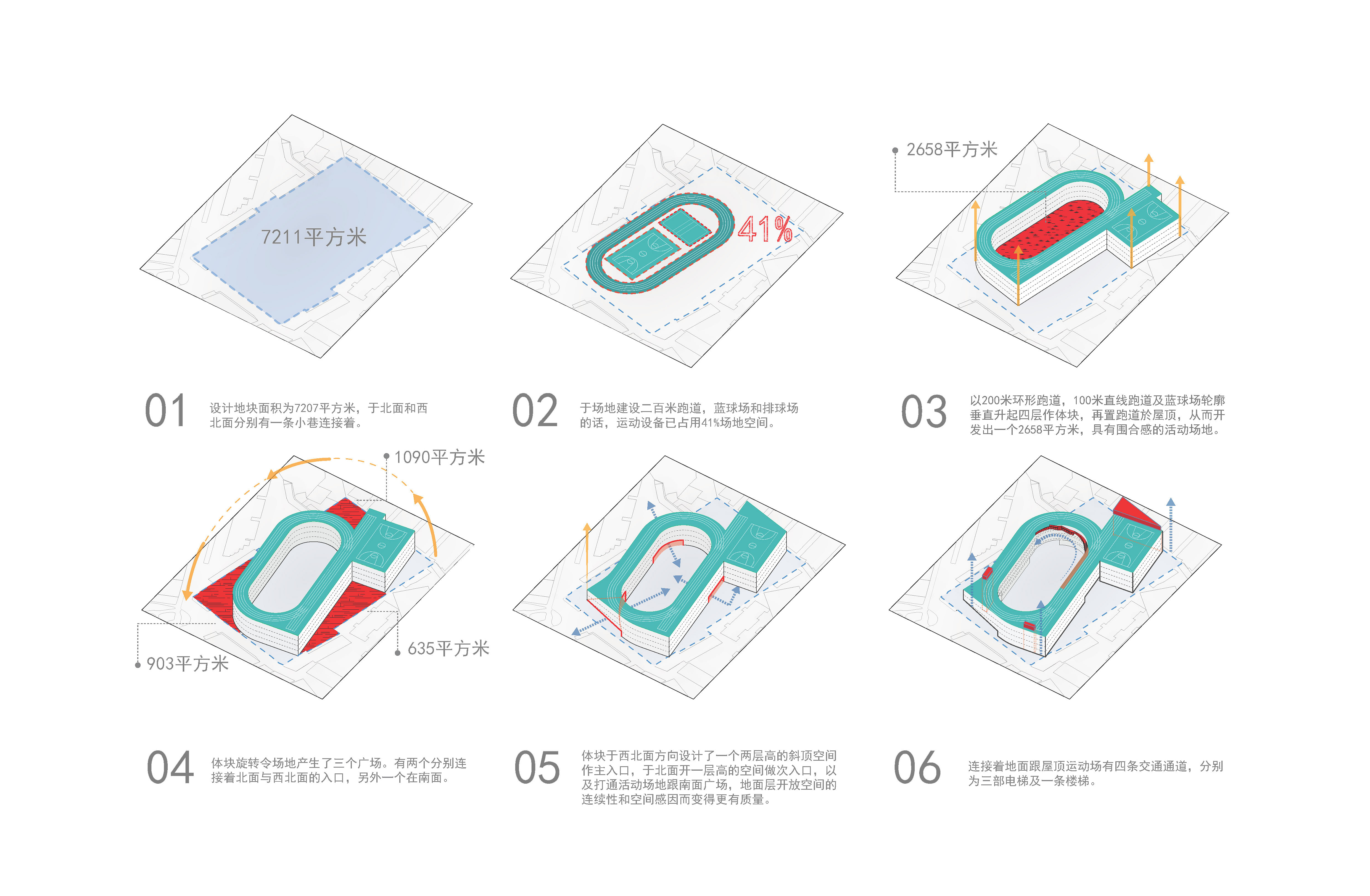 7211平方米

41%

2658平方米

01 设计地块面积为7207平方米，于北面和西北面分别有一条小巷连接着。

02 于场地建设二百米跑道，蓝球场和排球场的话，运动设备已占用41%场地空间。

03 以200米环形跑道，100米直线跑道及蓝球场轮廓垂直升起四层作体块，再置跑道於屋顶，从而开发出一个2658平方米，具有围合感的活动场地。

1090平方米

903平方米

635平方米

04 体块旋转令场地产生了三个广场。有两个分别连接着北面与西北面的入口，另外一个在南面。

05 体块于西北面方向设计了一个两层高的斜顶空间作主入口，于北面开一层高的空间做次入口，以及打通活动场地跟南面广场，地面层开放空间的连续性和空间感因而变得更有质量。

06 连接着地面跟屋顶运动场有四条交通通道，分别为三部电梯及一条楼梯。