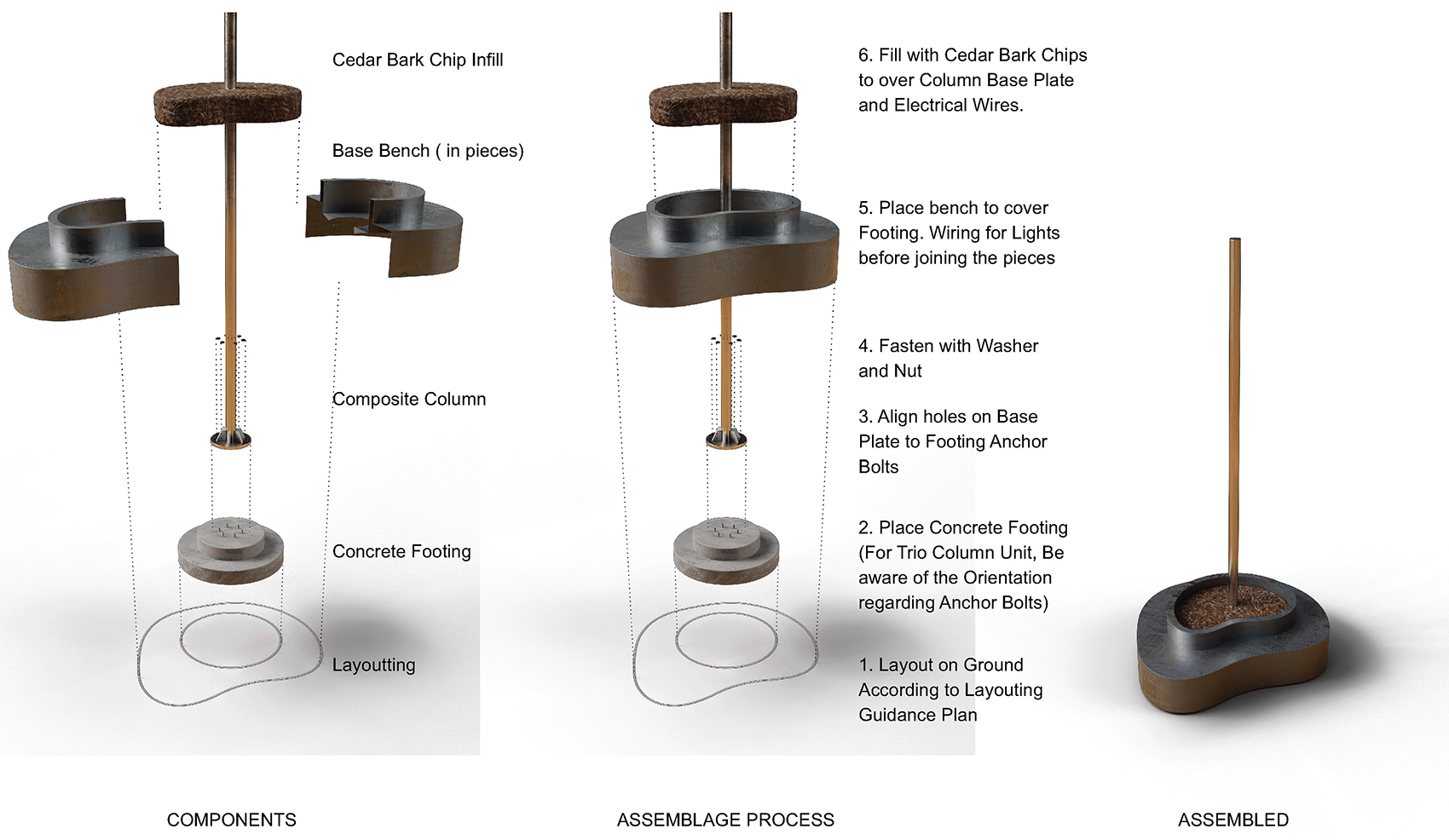 Cedar Bark Chip Infill

Base Bench ( in pieces)

Composite Column

Concrete Footing

Layoutting

COMPONENTS

6. Fill with Cedar Bark Chips to over Column Base Plate and Electrical Wires.

5. Place bench to cover Footing. Wiring for Lights before joining the pieces

4. Fasten with Washer and Nut

3. Align holes on Base Plate to Footing Anchor Bolts

2. Place Concrete Footing (For Trio Column Unit, Be aware of the Orientation regarding Anchor Bolts)

1. Layout on Ground According to Layouting Guidance Plan

ASSEMBLAGE PROCESS

ASSEMBLED