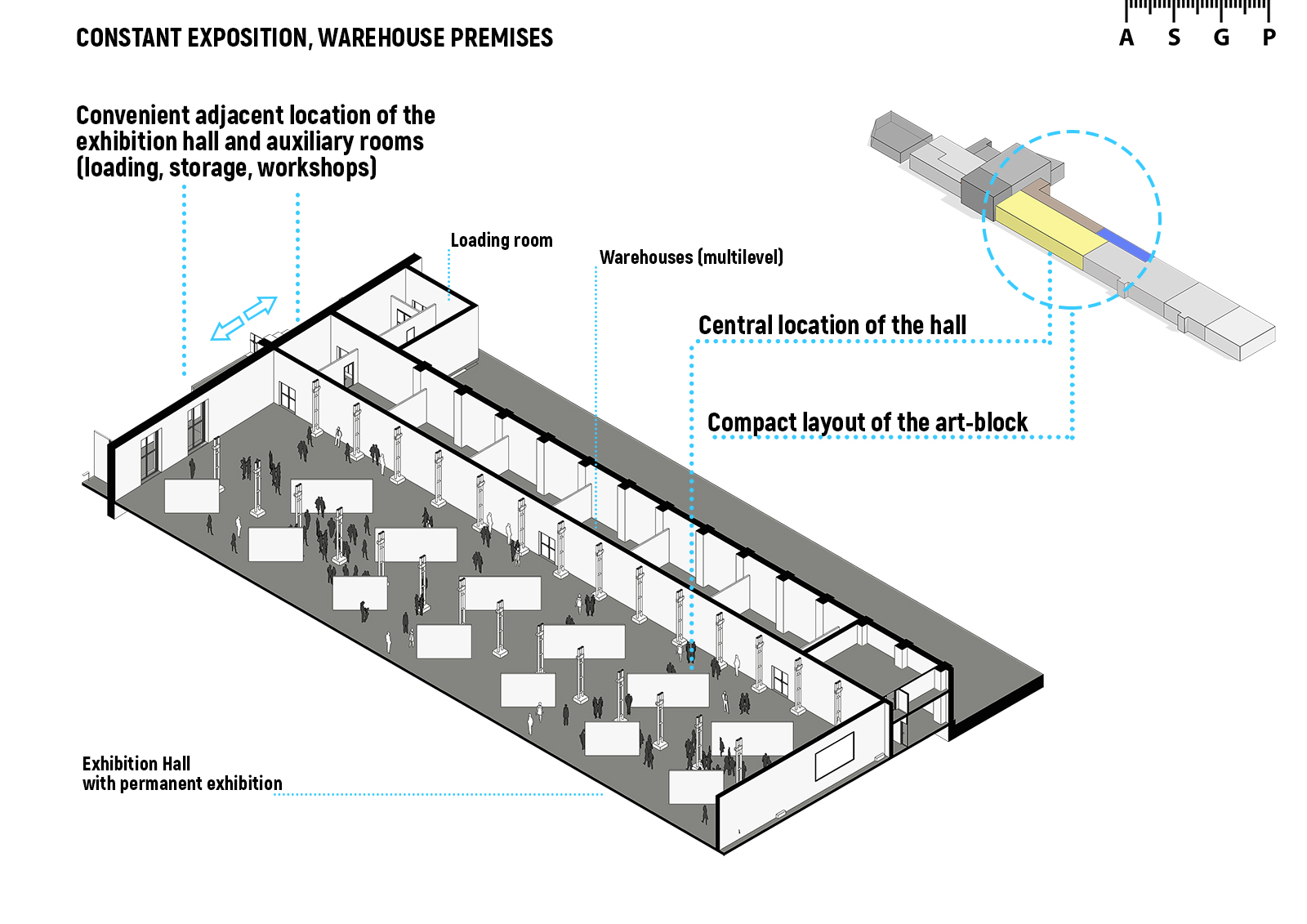 CONSTANT EXPOSITION, WAREHOUSE PREMISES

A S G P

Convenient adjacent location of the exhibition hall and auxiliary rooms (loading, storage, workshops)

Loading room

Warehouses (multilevel)

Central location of the hall

Compact layout of the art-block

Exhibition Hall
with permanent exhibition