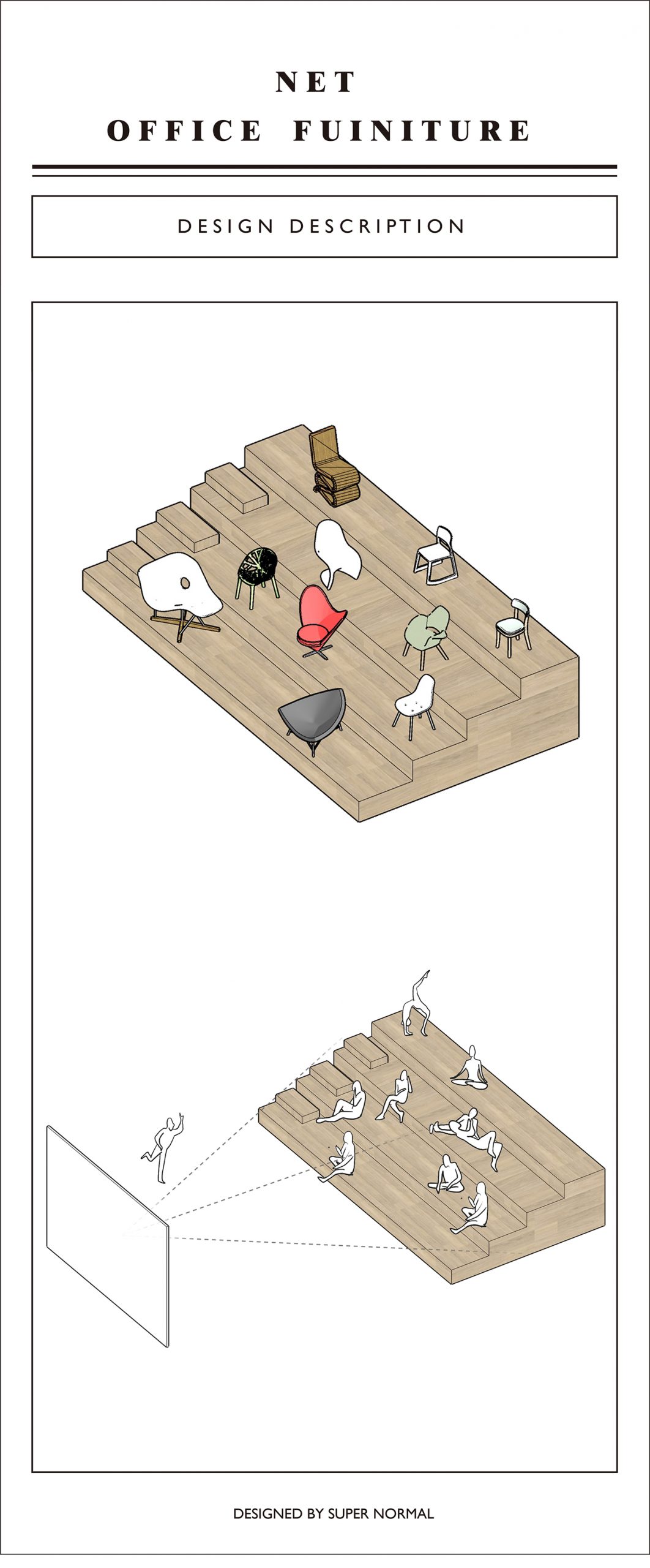 NET
OFFICE FUINITURE

DESIGN DESCRIPTION

DESIGNED BY SUPER NORMAL