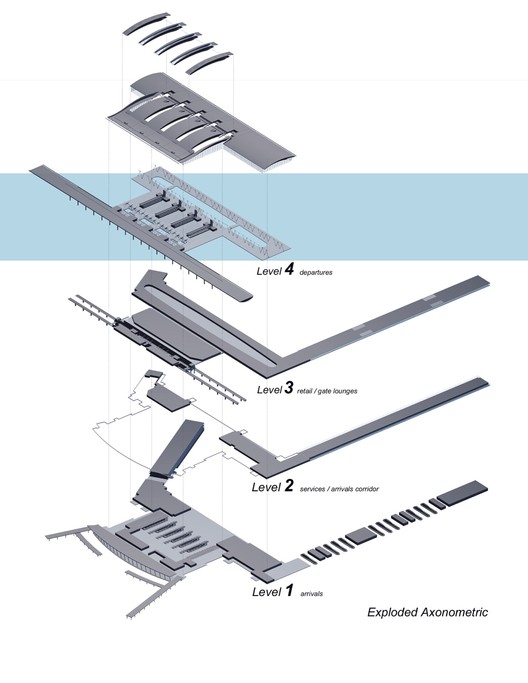 Level 4 departures

Level 3 retail / gate lounges

Level 2 services / arrivals corridor

Level 1 arrivals

Exploded Axonometric