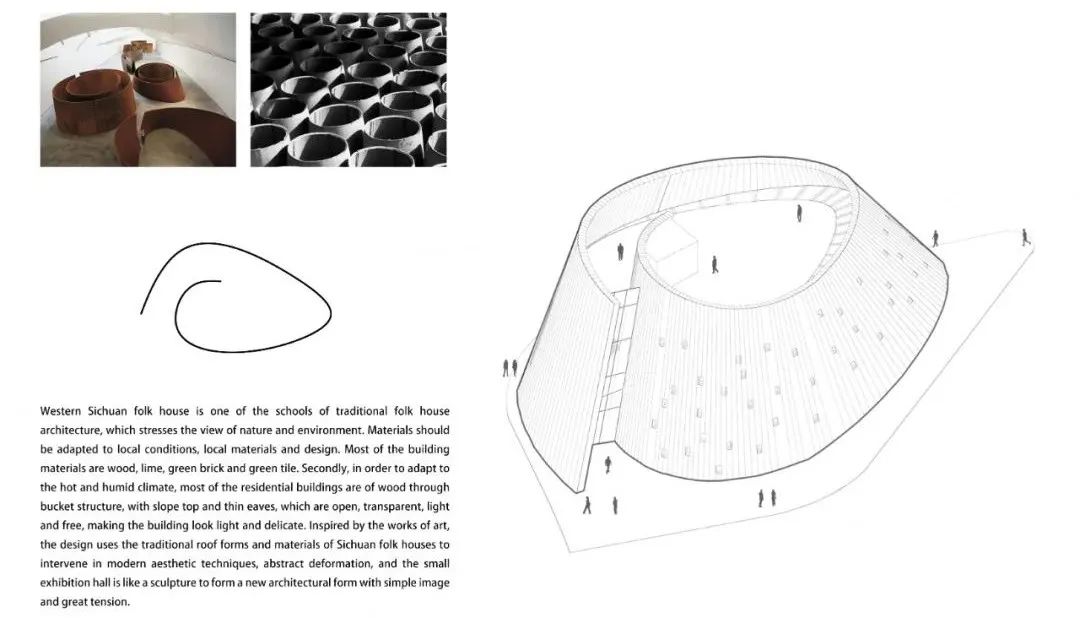 Western Sichuan folk house is one of the schools of traditional folk house architecture, which stresses the view of nature and environment. Materials should be adapted to local conditions, local materials and design. Most of the building materials are wood, lime, green brick and green tile. Secondly, in order to adapt to the hot and humid climate, most of the residential buildings are of wood through bucket structure, with slope top and thin eaves, which are open, transparent, light and free, making the building look light and delicate. Inspired by the works of art, the design uses the traditional roof forms and materials of Sichuan folk houses to intervene in modern aesthetic techniques, abstract deformation, and the small exhibition hall is like a sculpture to form a new architectural form with simple image and great tension.