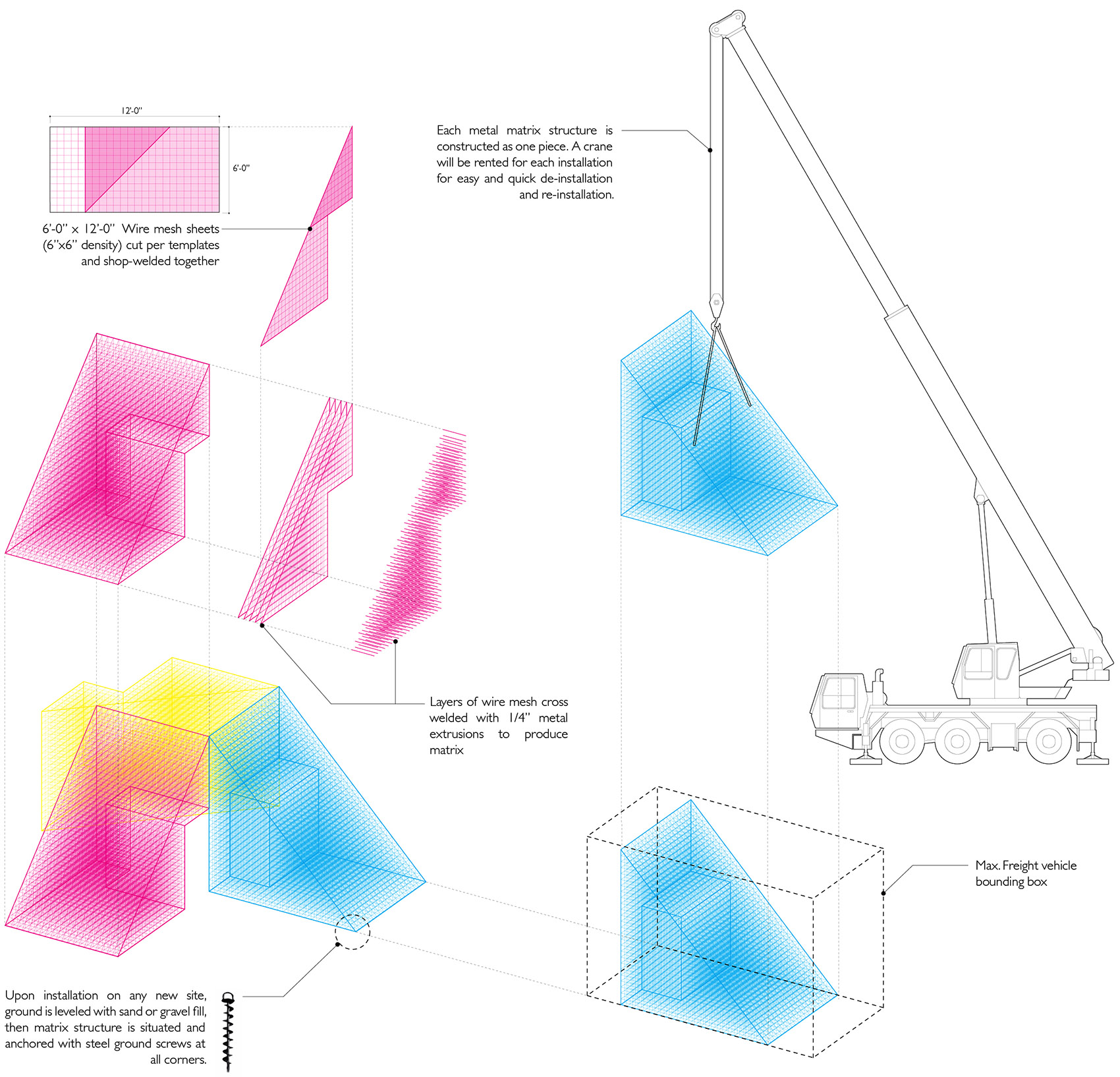 12'-0"

6'-0"

6'-0" x 12'-0" Wire mesh sheets (6"x6" density) cut per templates and shop-welded together

Each metal matrix structure is constructed as one piece. A crane will be rented for each installation for easy and quick de-installation and re-installation.

Layers of wire mesh cross welded with 1/4" metal extrusions to produce matrix

Max. Freight vehicle bounding box

Upon installation on any new site, ground is leveled with sand or gravel fill, then matrix structure is situated and anchored with steel ground screws at all corners.