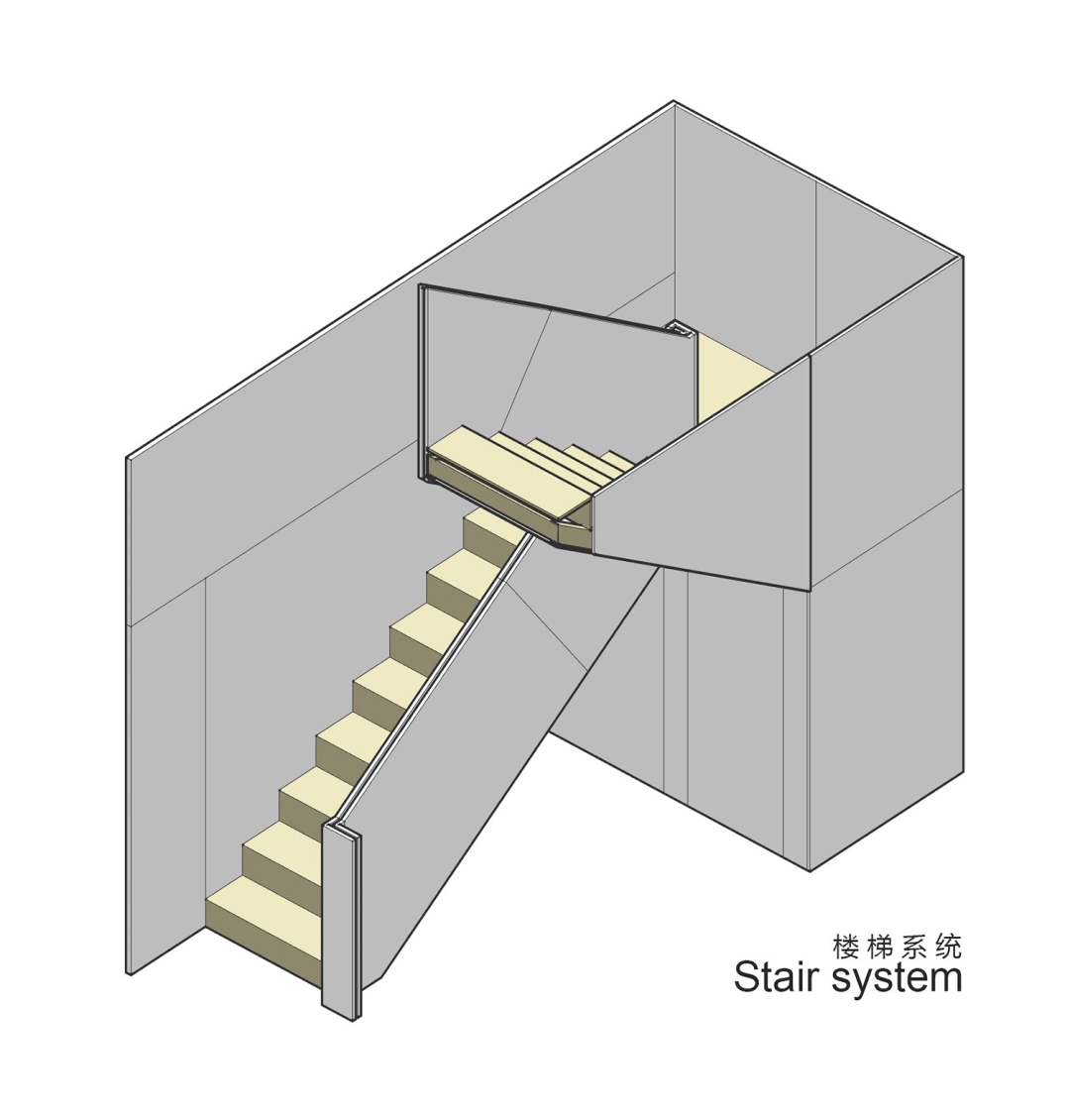 楼梯系统
Stair system