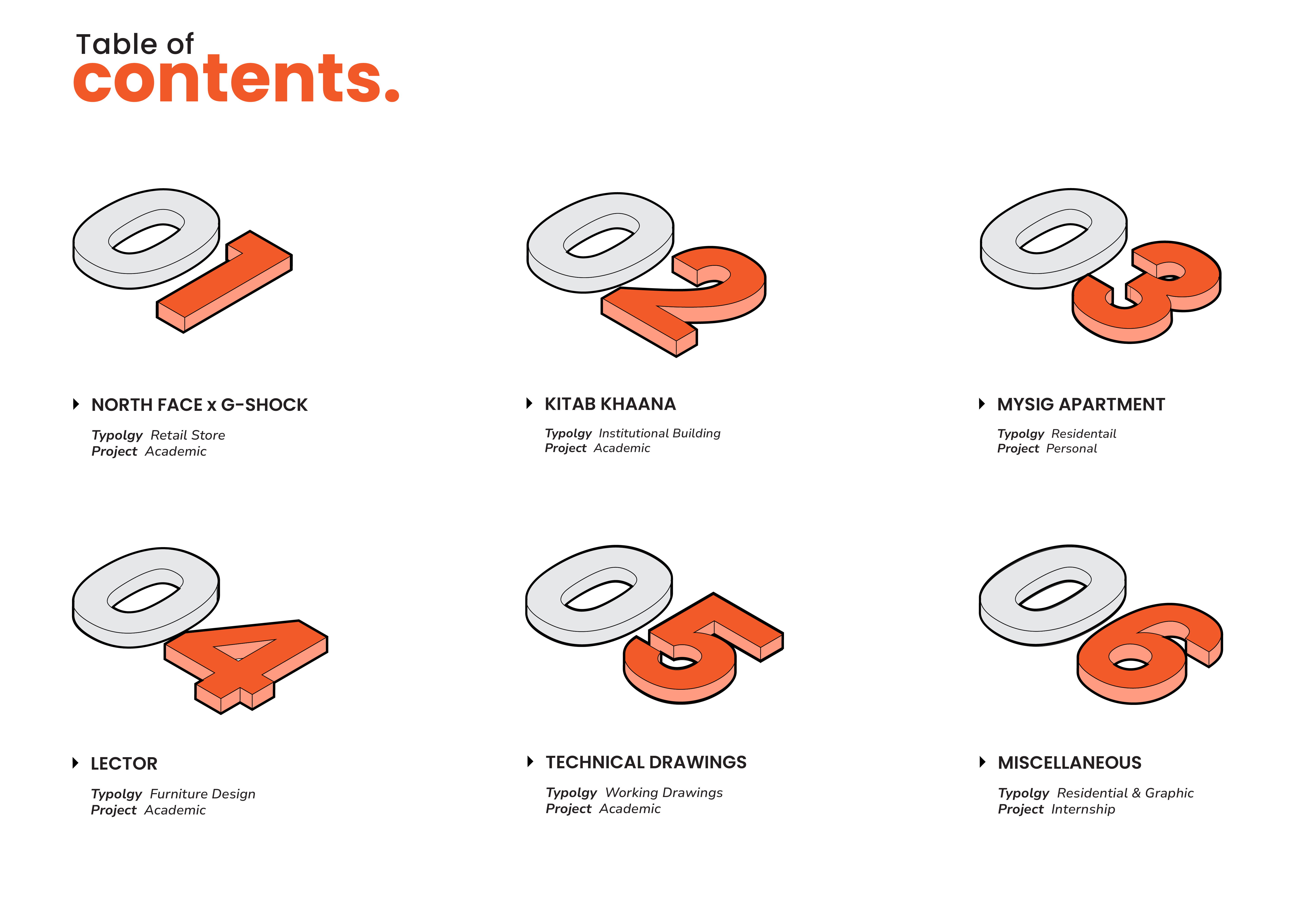 Table of
contents.

01

NORTH FACE x G-SHOCK

Typolgy Retail Store
Project Academic

02

KITAB KHAANA

Typolgy Institutional Building
Project Academic

03

MYSIG APARTMENT

Typolgy Residentail
Project Personal

04

LECTOR

Typolgy Furniture Design
Project Academic

05

TECHNICAL DRAWINGS

Typolgy Working Drawings
Project Academic

06

MISCELLANEOUS

Typolgy Residential & Graphic
Project Internship