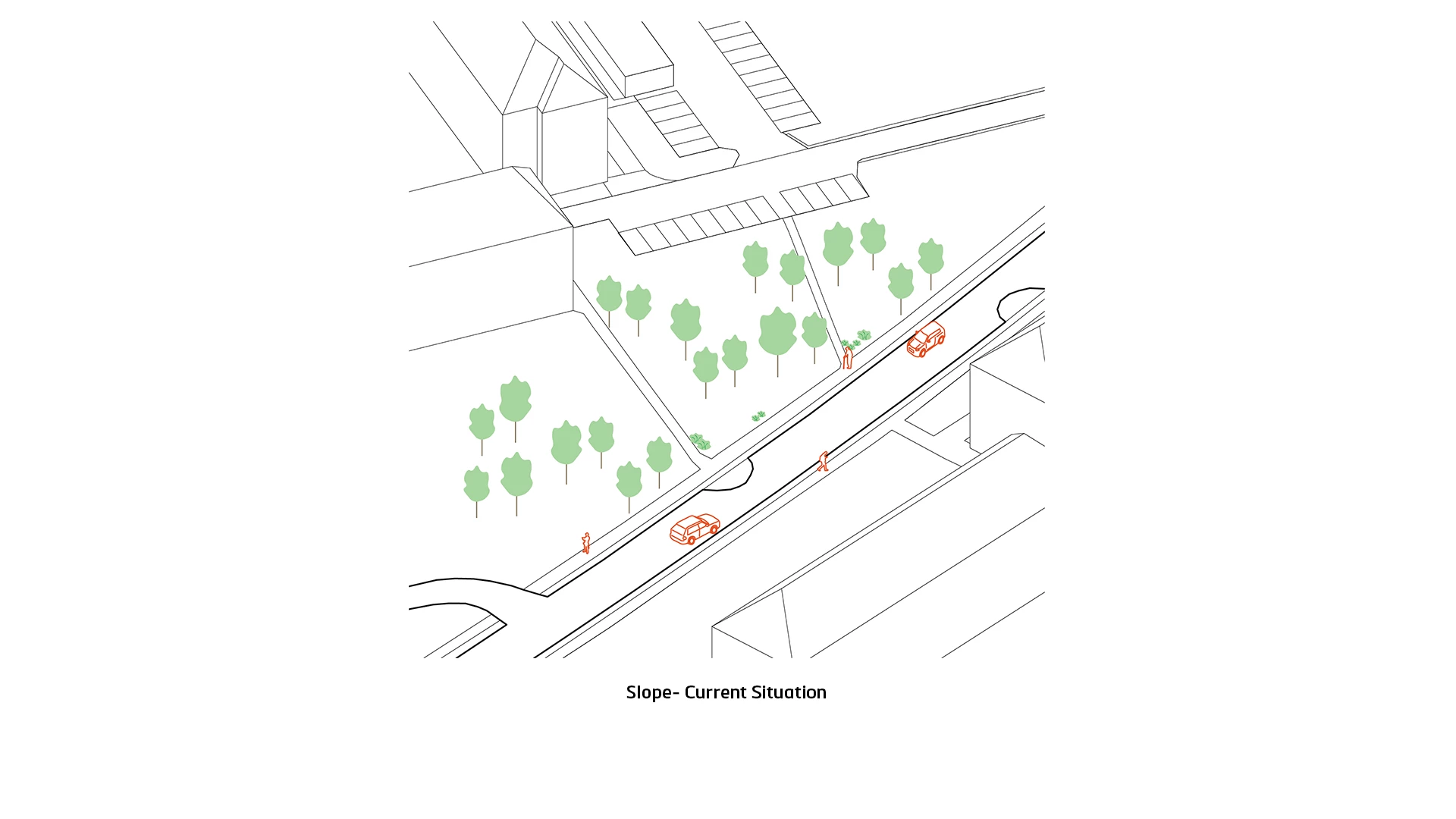 Slope- Current Situation