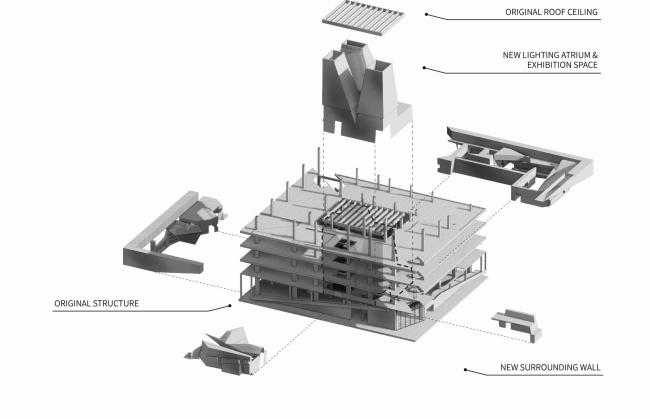 ORIGINAL ROOF CEILING

NEW LIGHTING ATRIUM & EXHIBITION SPACE

ORIGINAL STRUCTURE

NEW SURROUNDING WALL