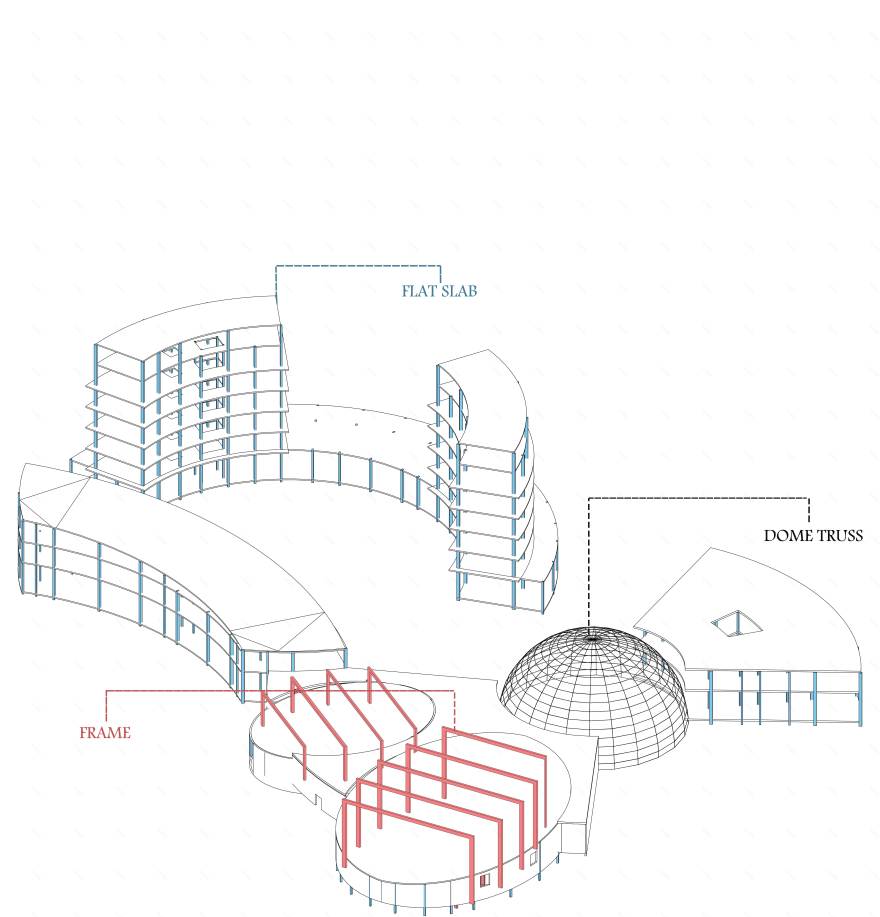 FLAT SLAB

DOME TRUSS

FRAME