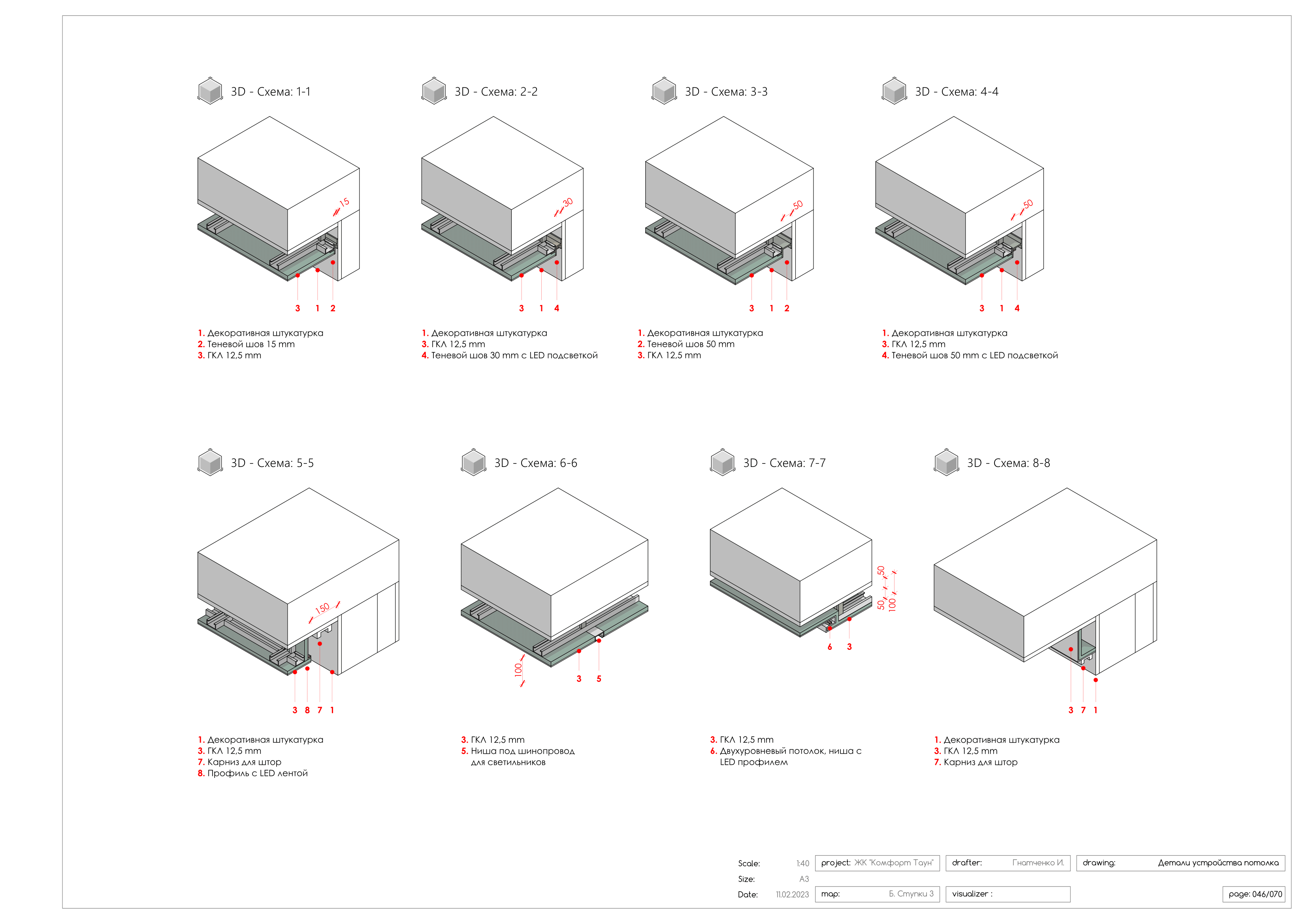 3D - Схема: 1-1

15

3 1 2

1. Декоративная штукатурка
2. Теневой шов 15 mm
3. ГКЛ 12,5 mm

3D - Схема: 2-2

30

3 1 4

1. Декоративная штукатурка
3. ГКЛ 12,5 mm
4. Теневой шов 30 mm с LED подсветкой

3D - Схема: 3-3

50

3 1 2

1. Декоративная штукатурка
2. Теневой шов 50 mm
3. ГКЛ 12,5 mm

3D - Схема: 4-4

50

3 1 4

1. Декоративная штукатурка
3. ГКЛ 12,5 mm
4. Теневой шов 50 mm с LED подсветкой

3D - Схема: 5-5

150

3 8 7 1

1. Декоративная штукатурка
3. ГКЛ 12,5 mm
7. Карниз для штор
8. Профиль с LED лентой

3D - Схема: 6-6

100

3 5

3. ГКЛ 12,5 mm
5. Ниша под шинопровод для светильников

3D - Схема: 7-7

50 50 100

6 3

3. ГКЛ 12,5 mm
6. Двухуровневый потолок, ниша с LED профилем

3D - Схема: 8-8

3 7 1

1. Декоративная штукатурка
3. ГКЛ 12,5 mm
7. Карниз для штор

Scale: 1:40
Size: A3
Date: 11.02.2023
project: ЖК "Комфорт Таун"
map: Б. Ступки 3
drafter: Гнатченко И.
visualizer :
drawing: Детали устройства потолка
page: 046/070