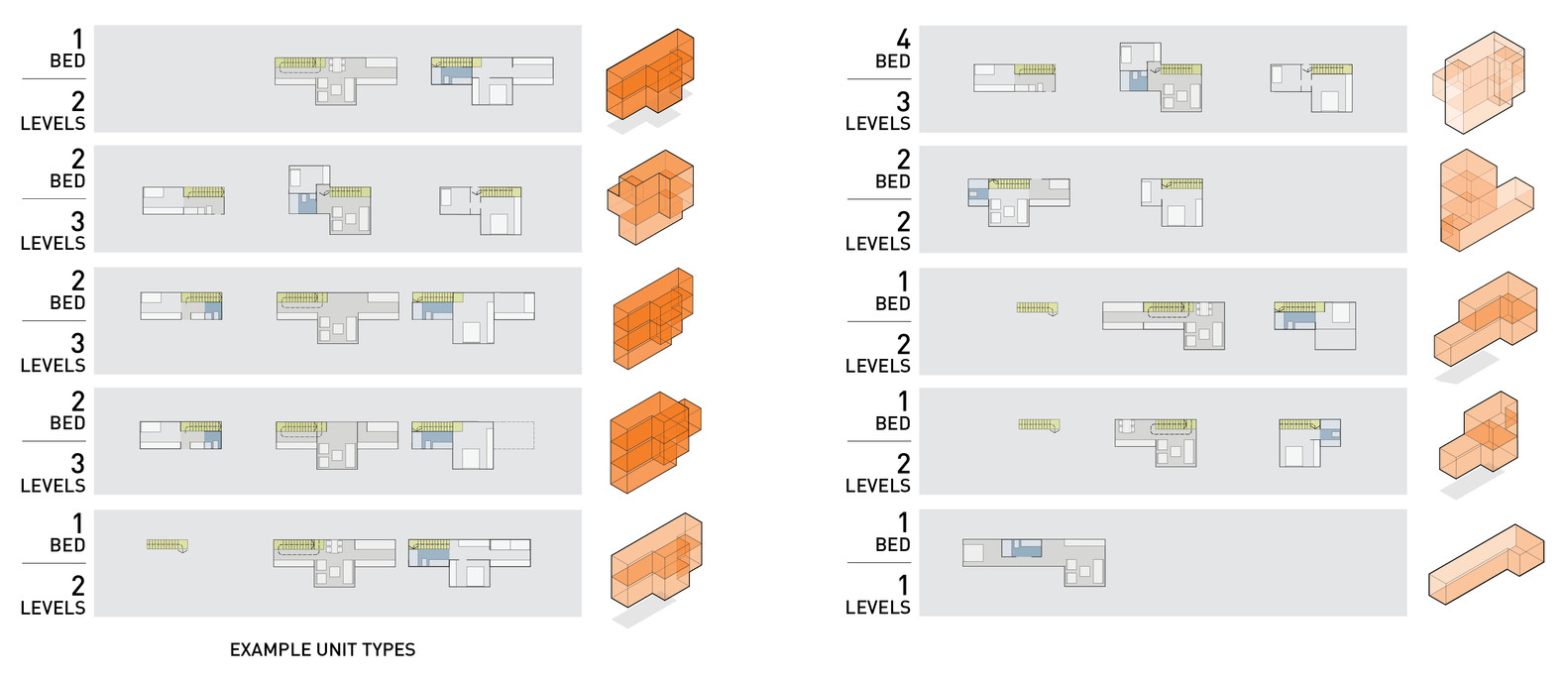 1
BED

2
LEVELS

2
BED

3
LEVELS

2
BED

3
LEVELS

2
BED

3
LEVELS

1
BED

2
LEVELS

EXAMPLE UNIT TYPES

4
BED

3
LEVELS

2
BED

2
LEVELS

1
BED

2
LEVELS

1
BED

2
LEVELS

1
BED

1
LEVELS