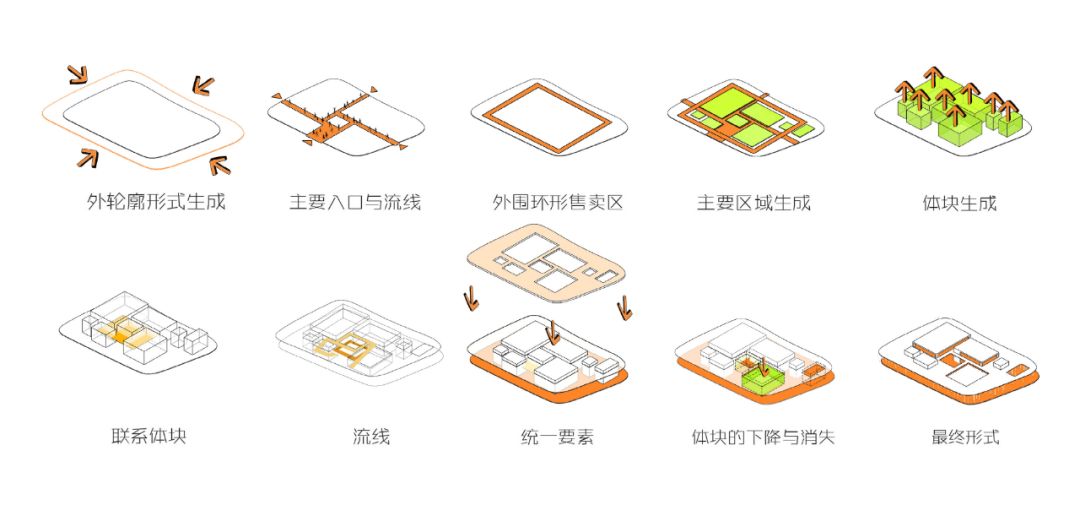 外轮廓形式生成

主要入口与流线

外围环形售卖区

主要区域生成

体块生成

联系体块

流线

统一要素

体块的下降与消失

最终形式