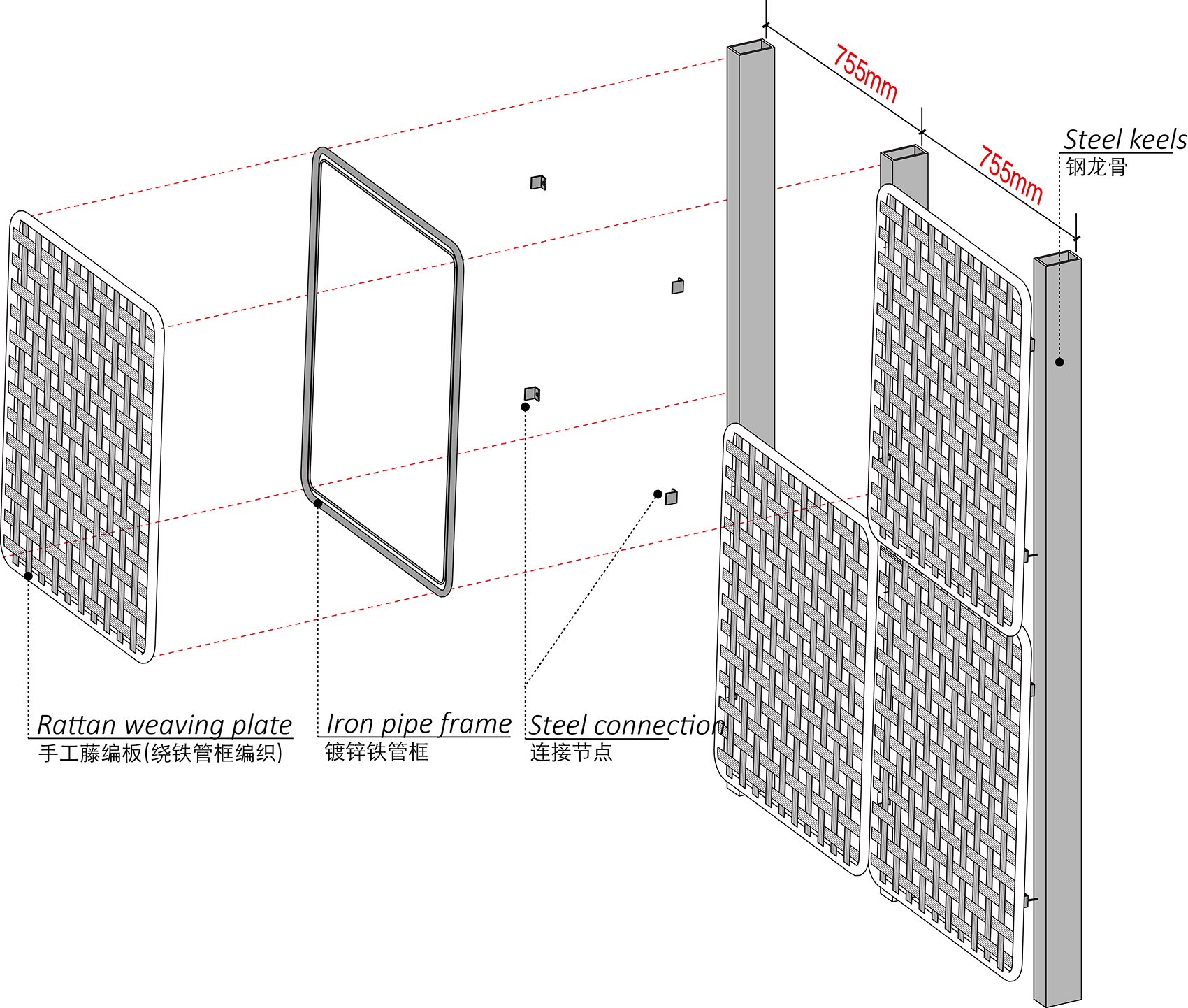 755mm

755mm

Steel keels
钢龙骨

Rattan weaving plate
手工藤编板(绕铁管框编织)

Iron pipe frame
镀锌铁管框

Steel connection
连接节点