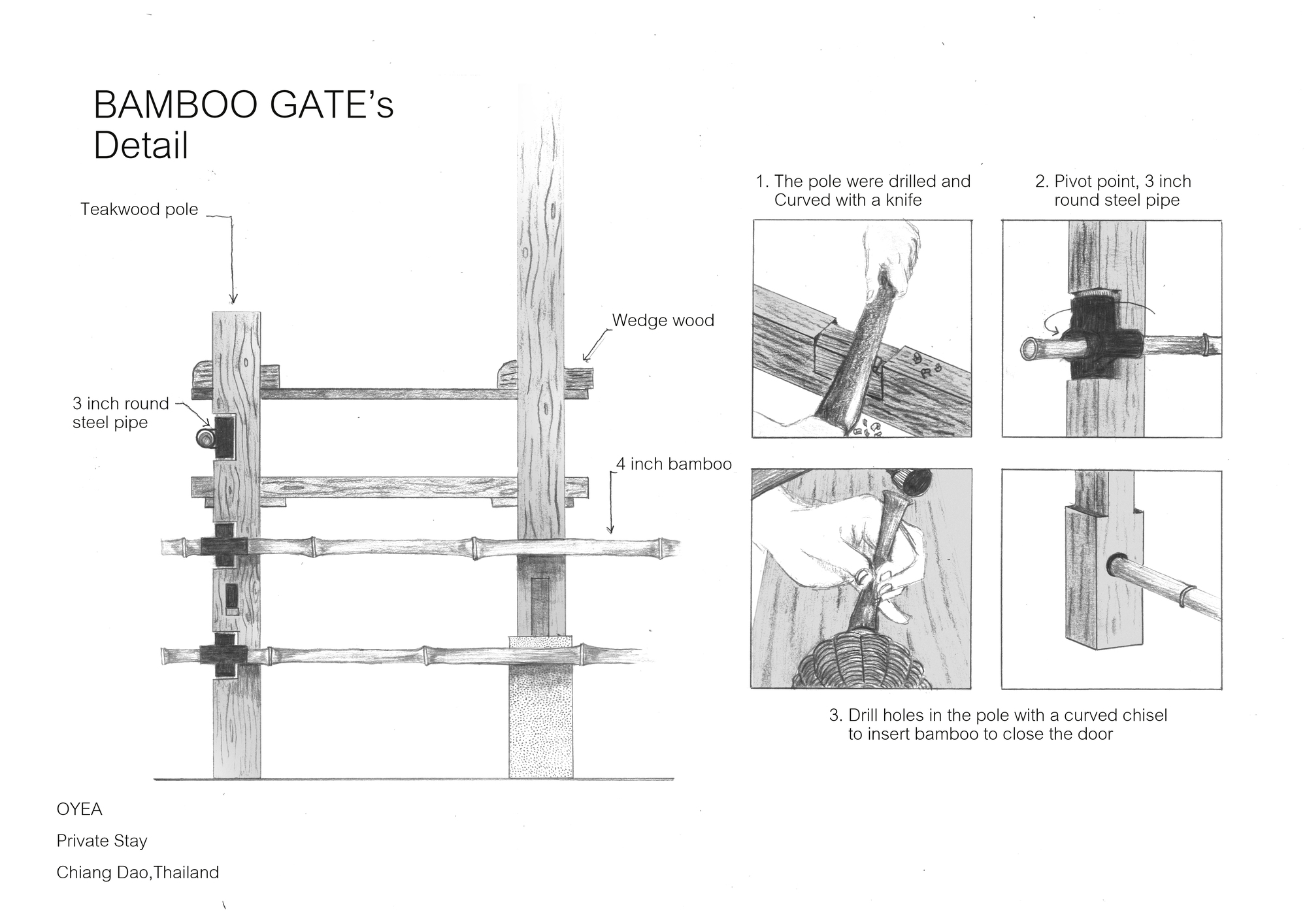 BAMBOO GATE's
Detail

Teakwood pole

Wedge wood

3 inch round steel pipe

4 inch bamboo

1. The pole were drilled and Curved with a knife

2. Pivot point, 3 inch round steel pipe

3. Drill holes in the pole with a curved chisel to insert bamboo to close the door

OYEA

Private Stay

Chiang Dao,Thailand