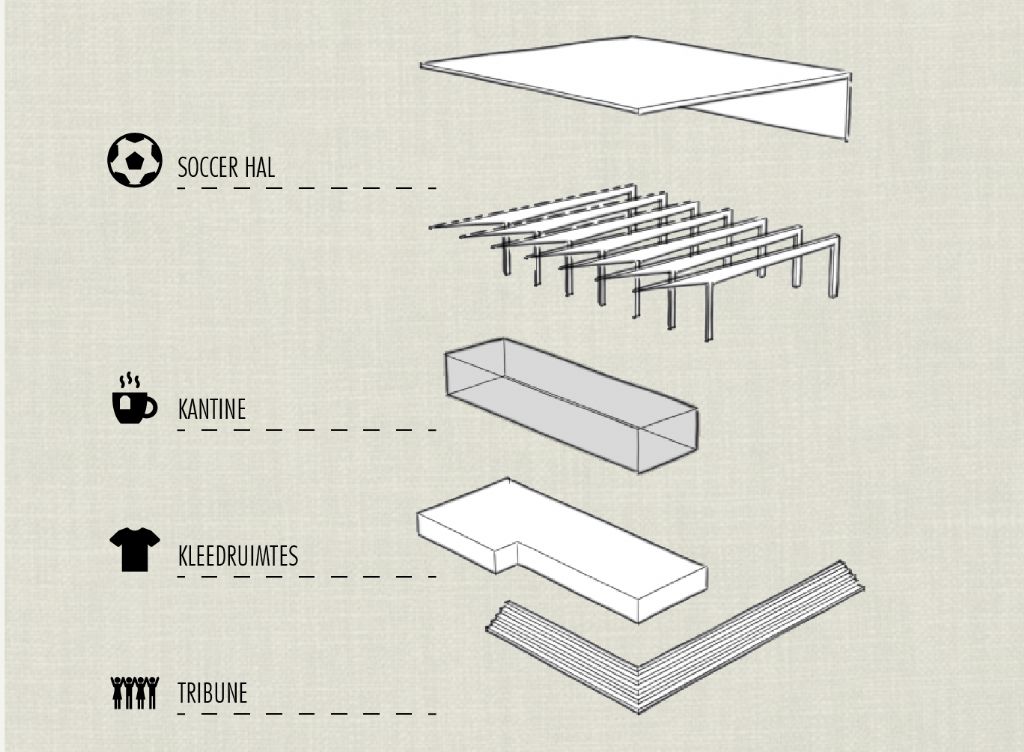 SOCCER HAL

KANTINE

KLEEDRUIMTES

TRIBUNE