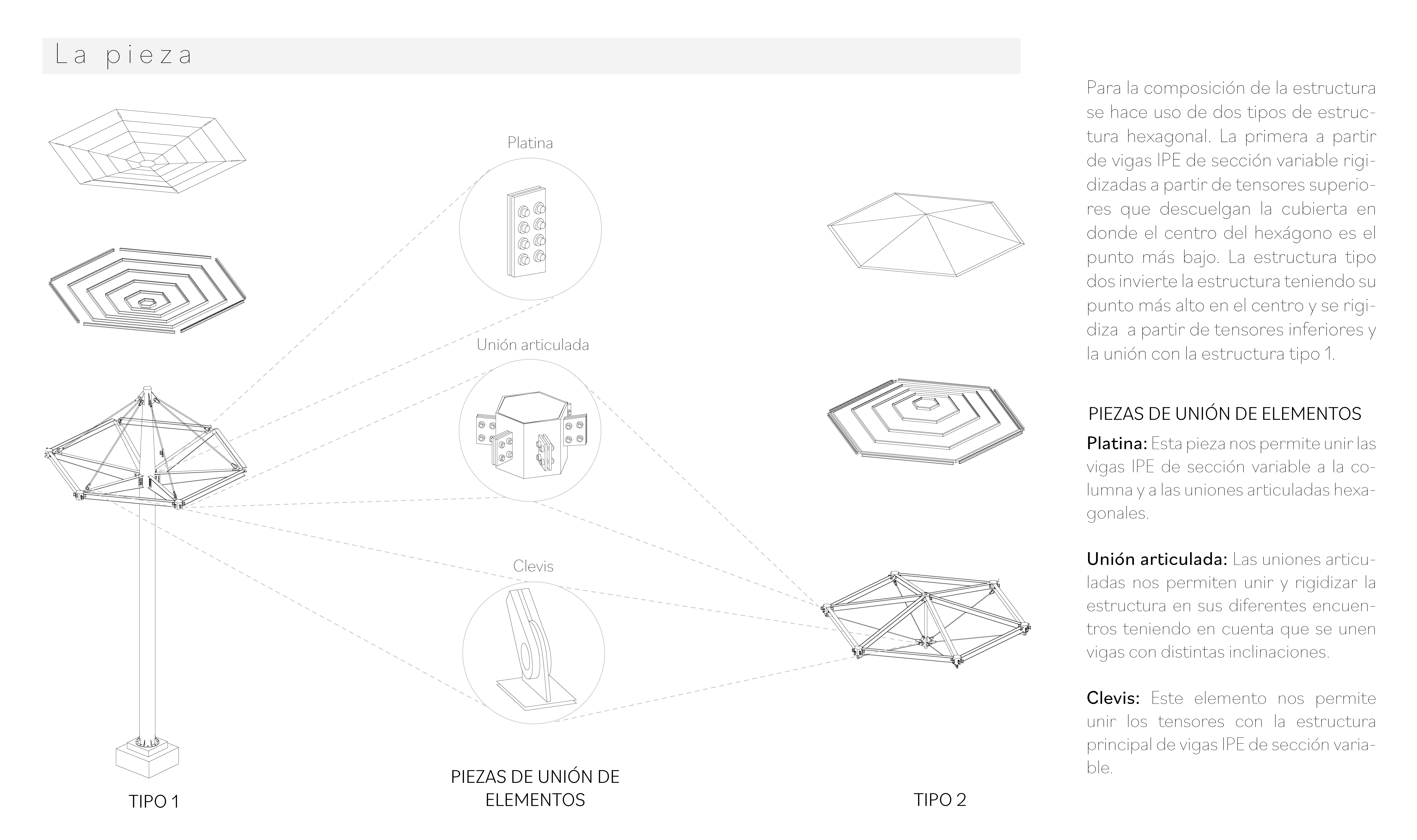 La pieza

Platina

Unión articulada

Clevis

TIPO 1

PIEZAS DE UNIÓN DE ELEMENTOS

TIPO 2

Para la composición de la estructura se hace uso de dos tipos de estructura hexagonal. La primera a partir de vigas IPE de sección variable rigidizadas a partir de tensores superiores que descuelgan la cubierta en donde el centro del hexágono es el punto más bajo. La estructura tipo dos invierte la estructura teniendo su punto más alto en el centro y se rigidiza a partir de tensores inferiores y la unión con la estructura tipo 1.

PIEZAS DE UNIÓN DE ELEMENTOS

Platina: Esta pieza nos permite unir las vigas IPE de sección variable a la columna y a las uniones articuladas hexagonales.

Unión articulada: Las uniones articuladas nos permiten unir y rigidizar la estructura en sus diferentes encuentros teniendo en cuenta que se unen vigas con distintas inclinaciones.

Clevis: Este elemento nos permite unir los tensores con la estructura principal de vigas IPE de sección variable.