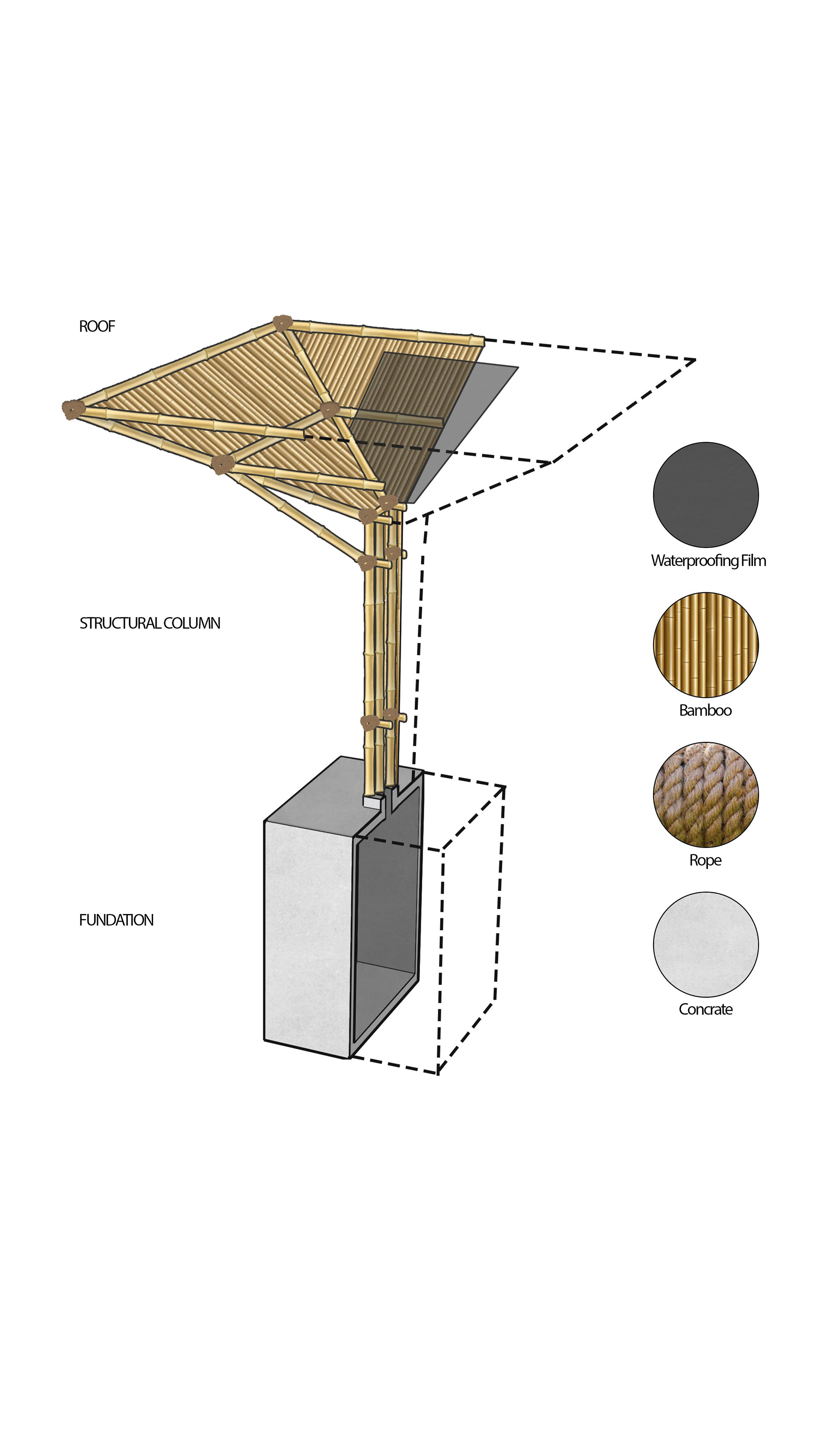 ROOF

STRUCTURAL COLUMN

FUNDATION

Waterproofing Film

Bamboo

Rope

Concrate