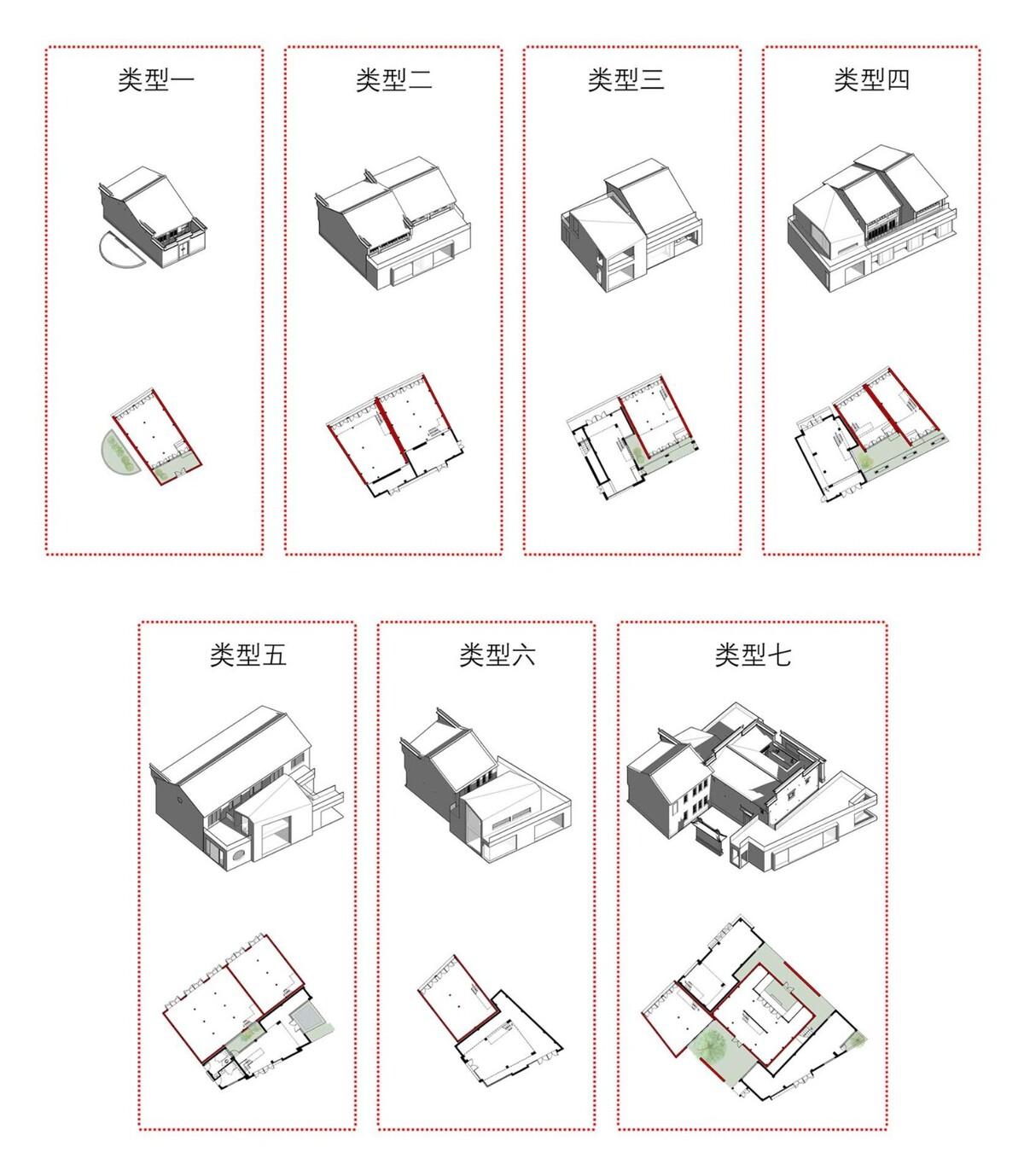 类型一

类型二

类型三

类型四

类型五

类型六

类型七